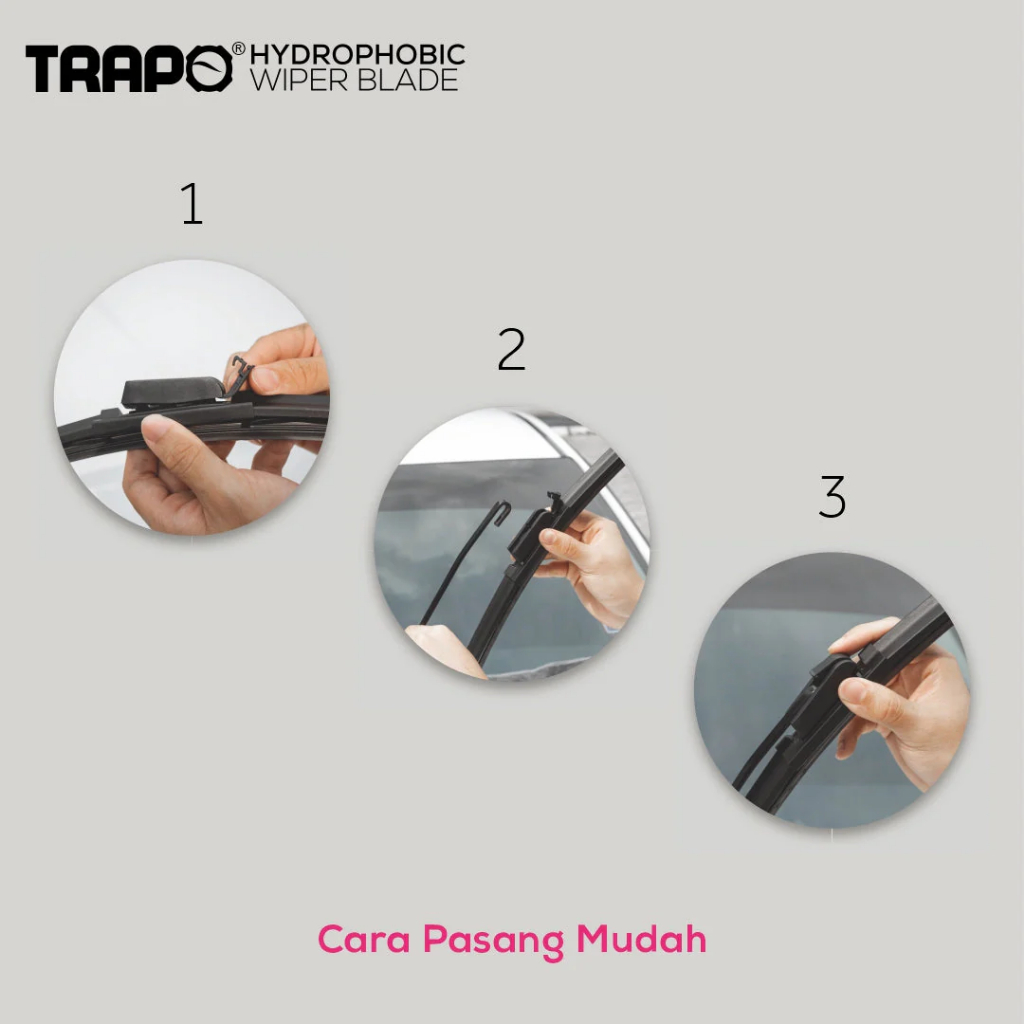 TRAPO® HYDROPHOBIC WIPER BLADE

1

2

3

Cara Pasang Mudah