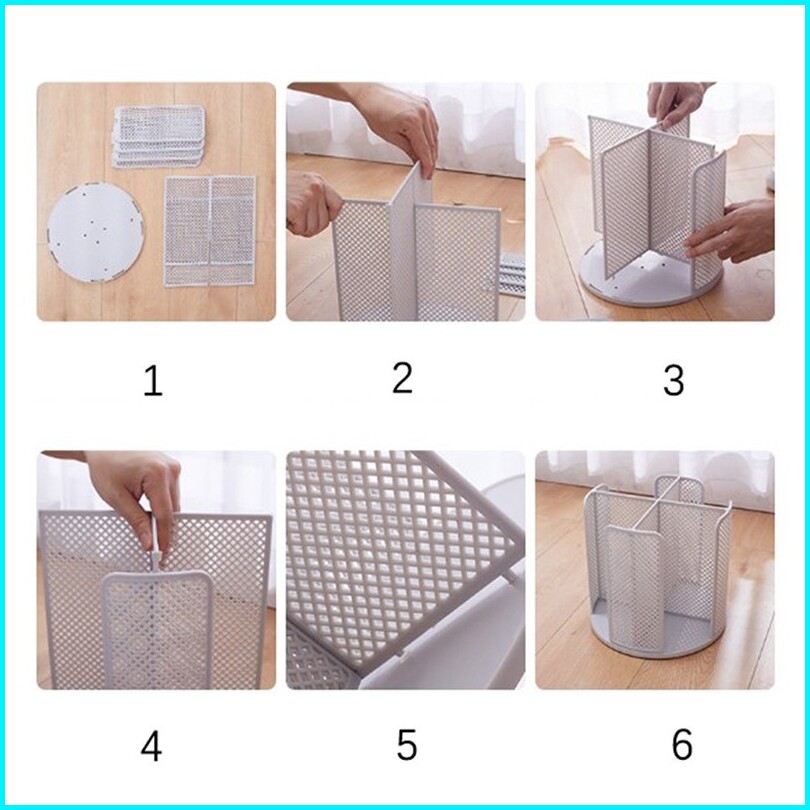 1

2

3

4

5

6