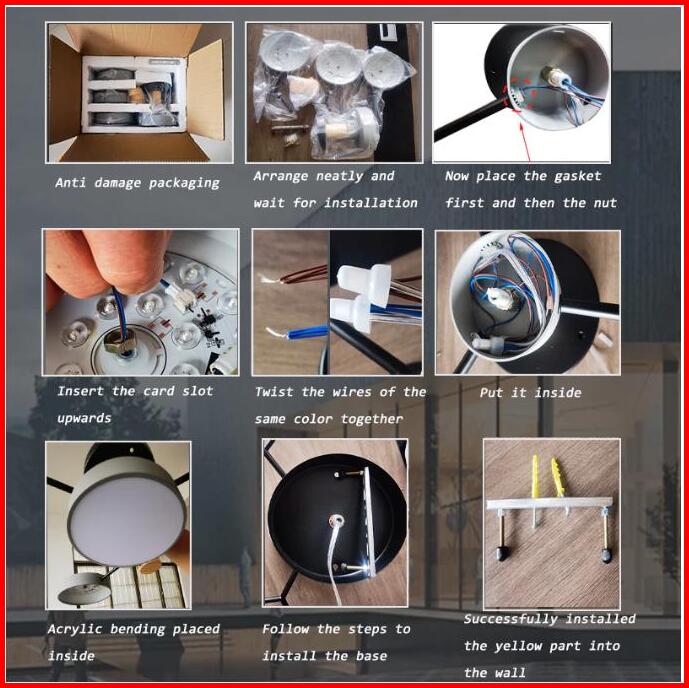 Anti damage packaging

Arrange neatly and wait for installation

Now place the gasket first and then the nut

Insert the card slot upwards

Twist the wires of the same color together

Put it inside

Acrylic bending placed inside

Follow the steps to install the base

Successfully installed the yellow part into the wall