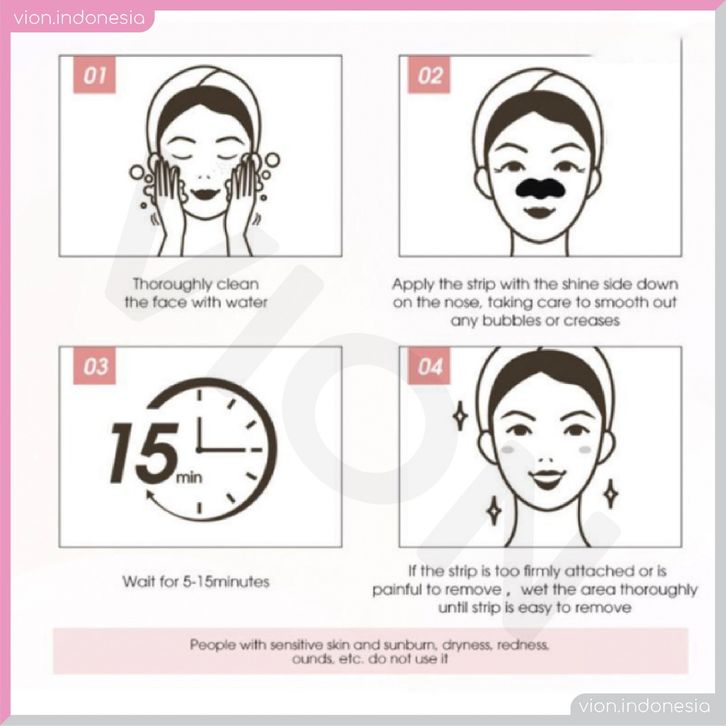 vion.indonesia

01

Thoroughly clean the face with water

02

Apply the strip with the shine side down on the nose, taking care to smooth out any bubbles or creases

03

15 min

Wait for 5-15minutes

04

If the strip is too firmly attached or is painful to remove , wet the area thoroughly until strip is easy to remove

People with sensitive skin and sunburn, dryness, redness, ounds, etc. do not use it

vion.indonesia