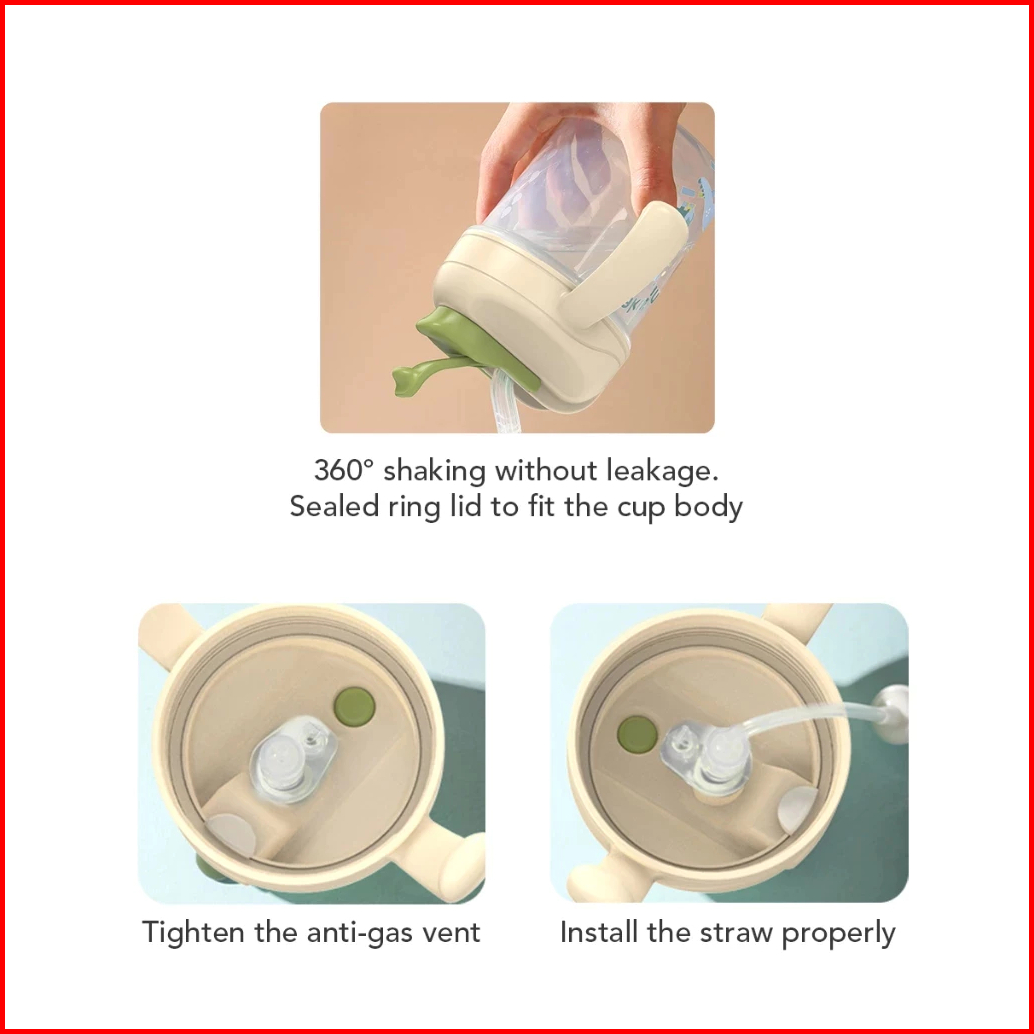 360° shaking without leakage.
Sealed ring lid to fit the cup body

Tighten the anti-gas vent

Install the straw properly