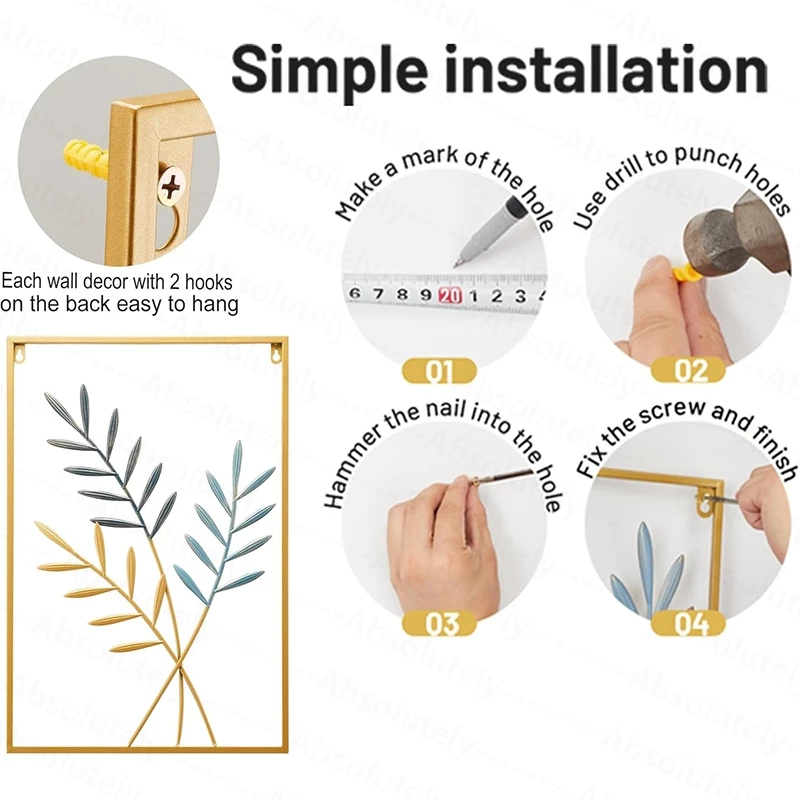 Simple installation

Each wall decor with 2 hooks on the back easy to hang

Make a mark of the hole

6 7 8 9 20 1 2 3 4

01

Use drill to punch holes

02

Hammer the nail into the hole

03

Fix the screw and finish

04

Absolutely