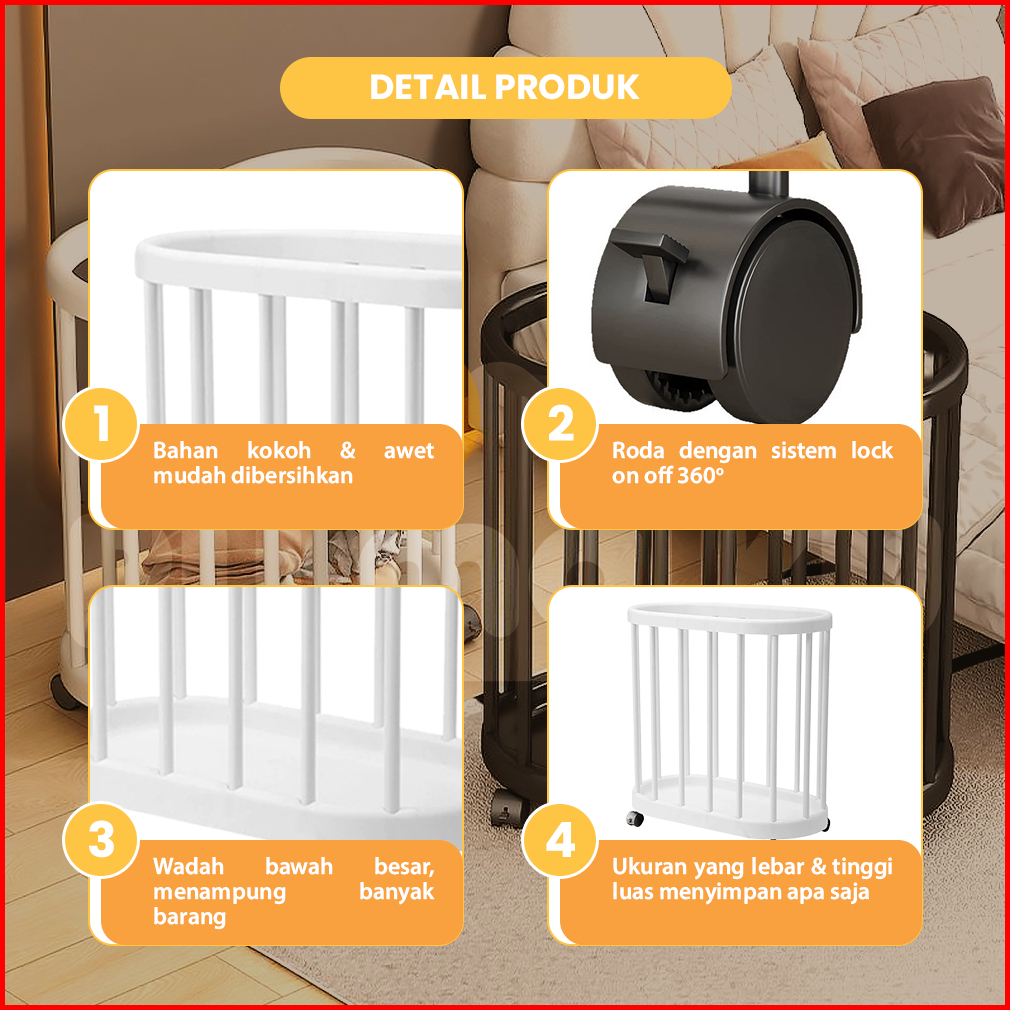 DETAIL PRODUK

1

Bahan kokoh & awet mudah dibersihkan

2

Roda dengan sistem lock on off 360°

3

Wadah bawah besar, menampung banyak barang

4

Ukuran yang lebar & tinggi luas menyimpan apa saja