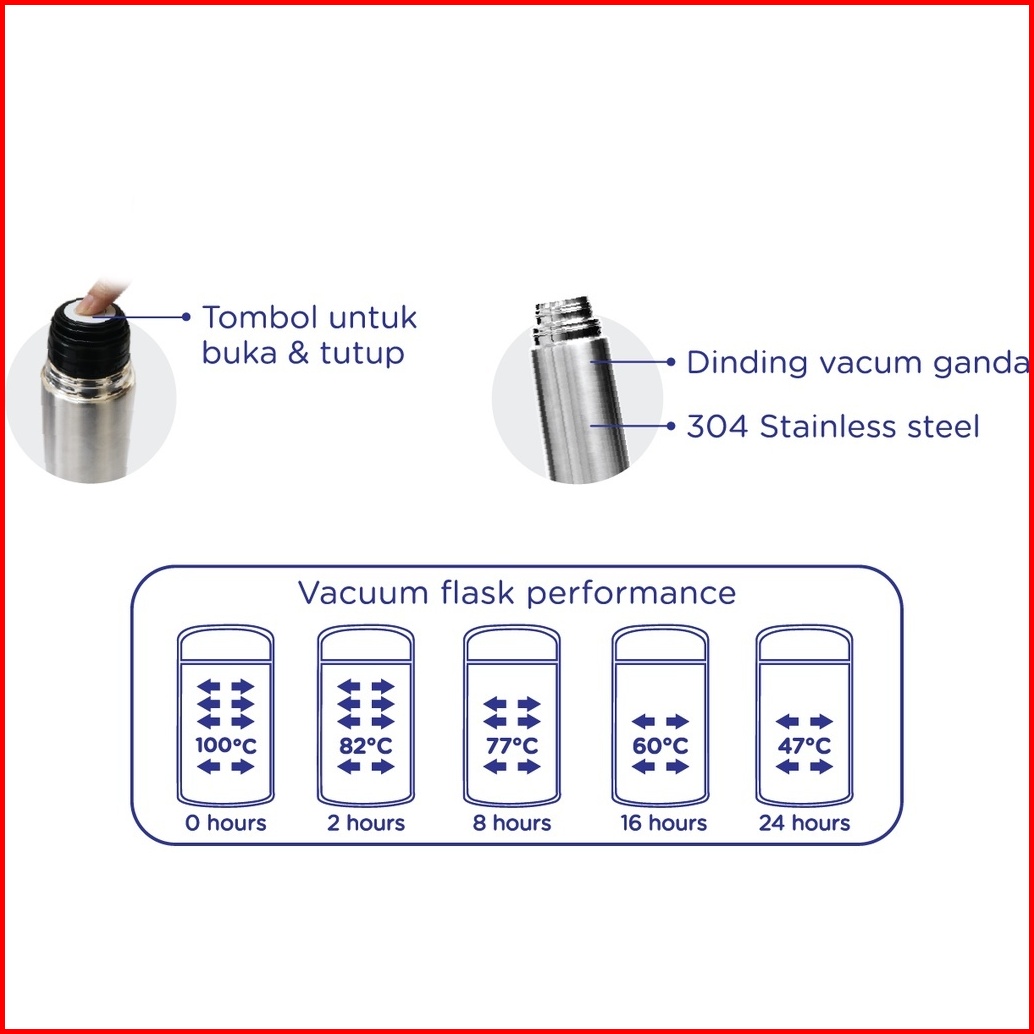 Tombol untuk buka & tutup

Dinding vacum ganda

304 Stainless steel

Vacuum flask performance

100°C
0 hours

82°C
2 hours

77°C
8 hours

60°C
16 hours

47°C
24 hours