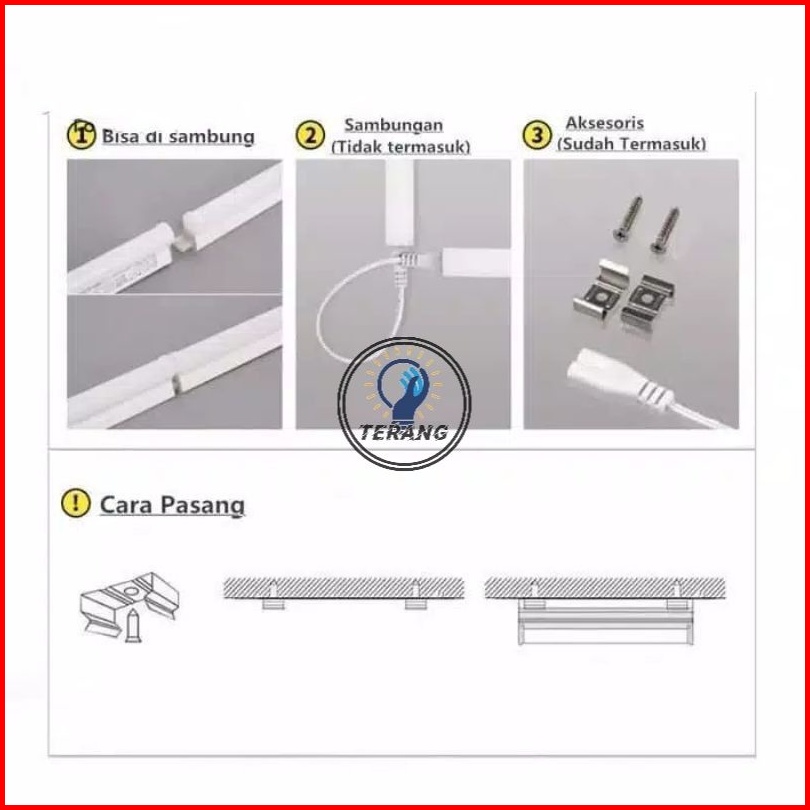 1 Bisa di sambung

2 Sambungan (Tidak termasuk)

3 Aksesoris (Sudah Termasuk)

TERANG

! Cara Pasang