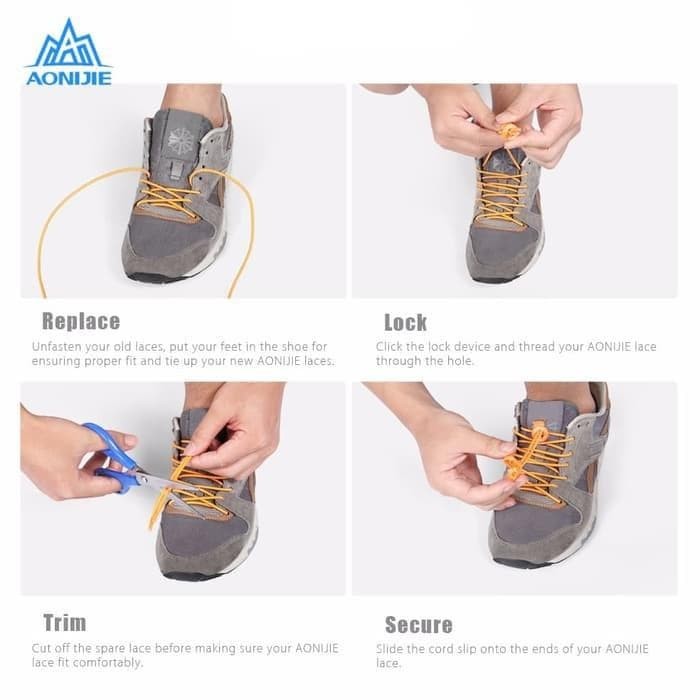 AONIJIE

Replace

Unfasten your old laces, put your feet in the shoe for ensuring proper fit and tie up your new AONIJIE laces.

Lock

Click the lock device and thread your AONIJIE lace through the hole.

Trim

Cut off the spare lace before making sure your AONIJIE lace fit comfortably.

Secure

Slide the cord slip onto the ends of your AONIJIE lace.