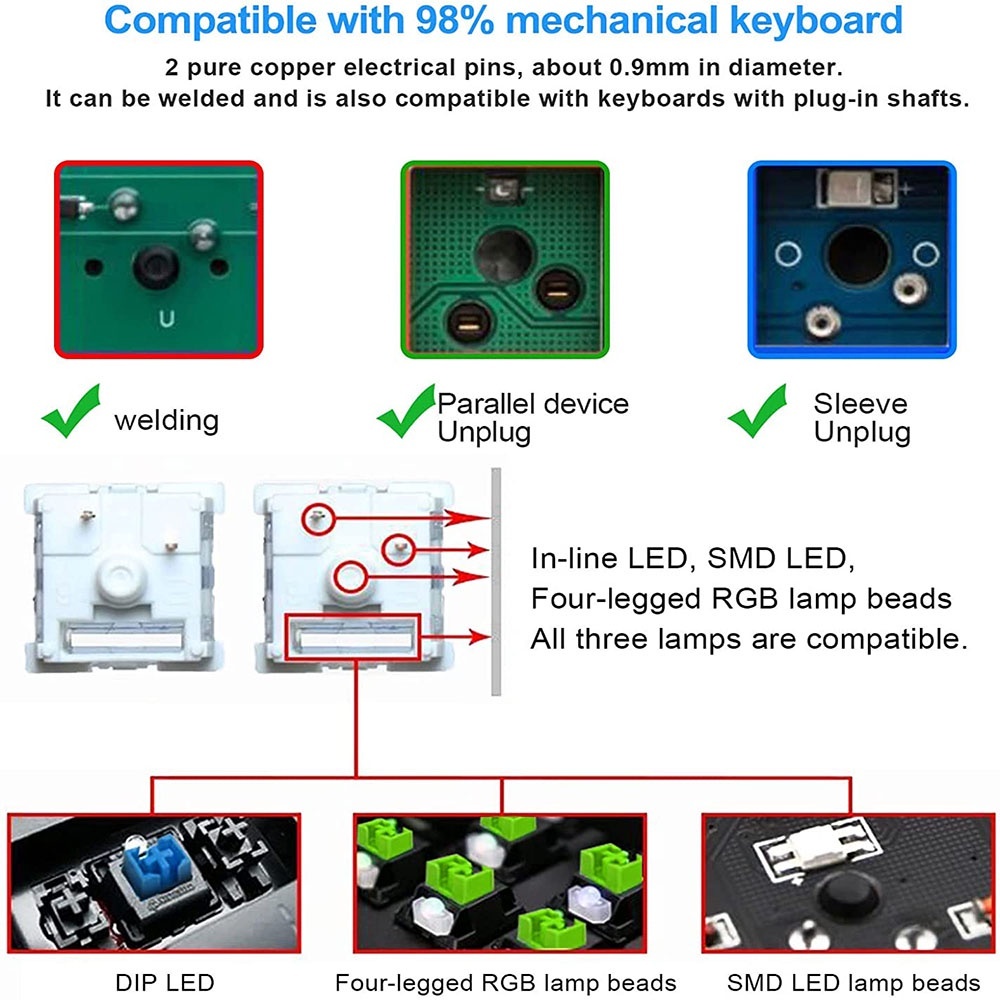 Compatible with 98% mechanical keyboard

2 pure copper electrical pins, about 0.9mm in diameter.
It can be welded and is also compatible with keyboards with plug-in shafts.

U

welding

Parallel device
Unplug

Sleeve
Unplug

In-line LED, SMD LED,
Four-legged RGB lamp beads
All three lamps are compatible.

DIP LED

Four-legged RGB lamp beads

SMD LED lamp beads