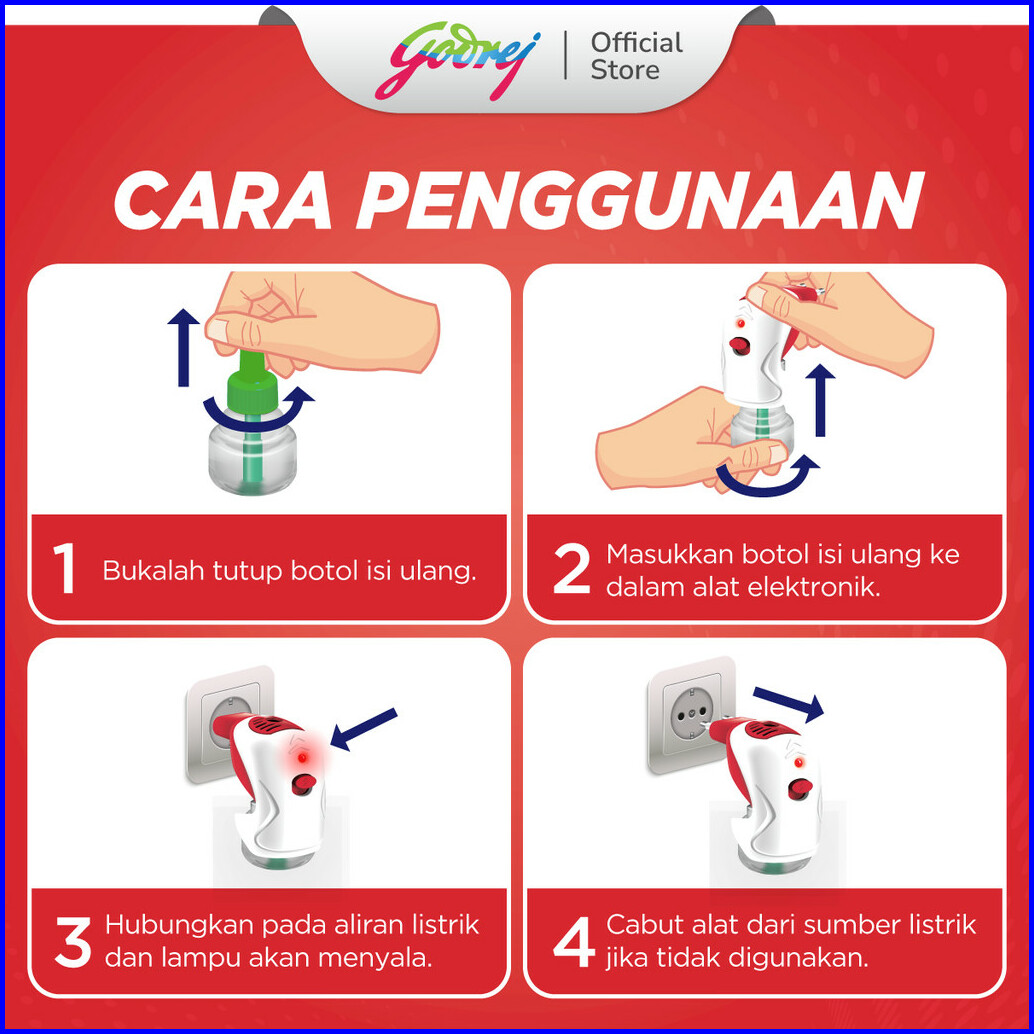 Godrej | Official Store

CARA PENGGUNAAN

1 Bukalah tutup botol isi ulang.

2 Masukkan botol isi ulang ke dalam alat elektronik.

3 Hubungkan pada aliran listrik dan lampu akan menyala.

4 Cabut alat dari sumber listrik jika tidak digunakan.