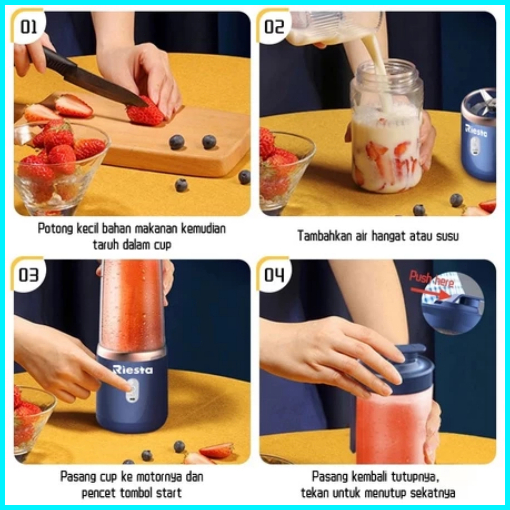 01

Potong kecil bahan makanan kemudian taruh dalam cup

02

Riesta

Tambahkan air hangat atau susu

03

Riesta

Pasang cup ke motornya dan pencet tombol start

04

Push here

Pasang kembali tutupnya, tekan untuk menutup sekatnya