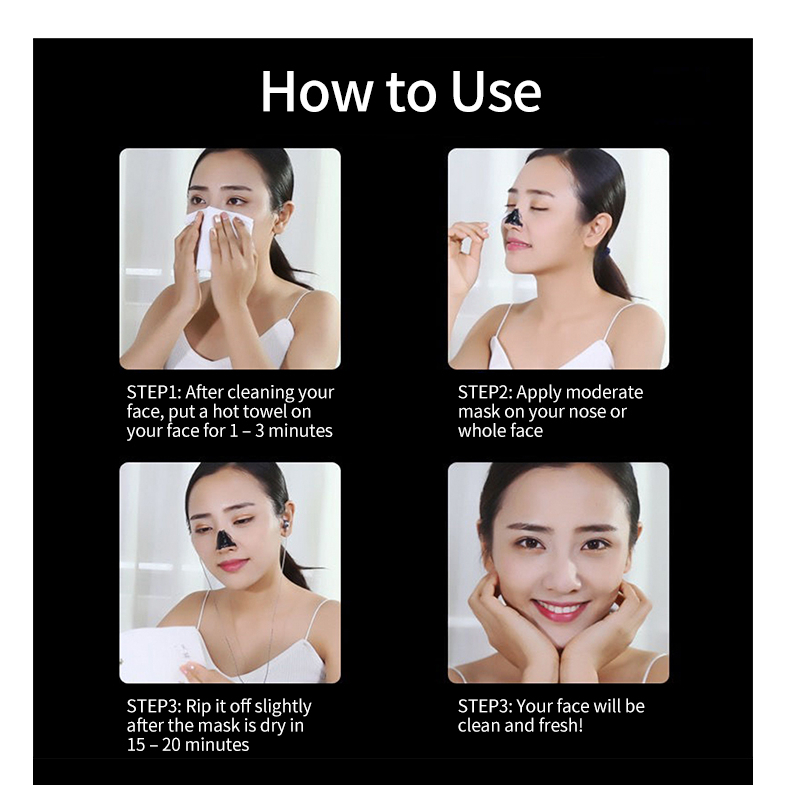 How to Use

STEP1: After cleaning your face, put a hot towel on your face for 1 – 3 minutes

STEP2: Apply moderate mask on your nose or whole face

STEP3: Rip it off slightly after the mask is dry in 15 – 20 minutes

STEP3: Your face will be clean and fresh!