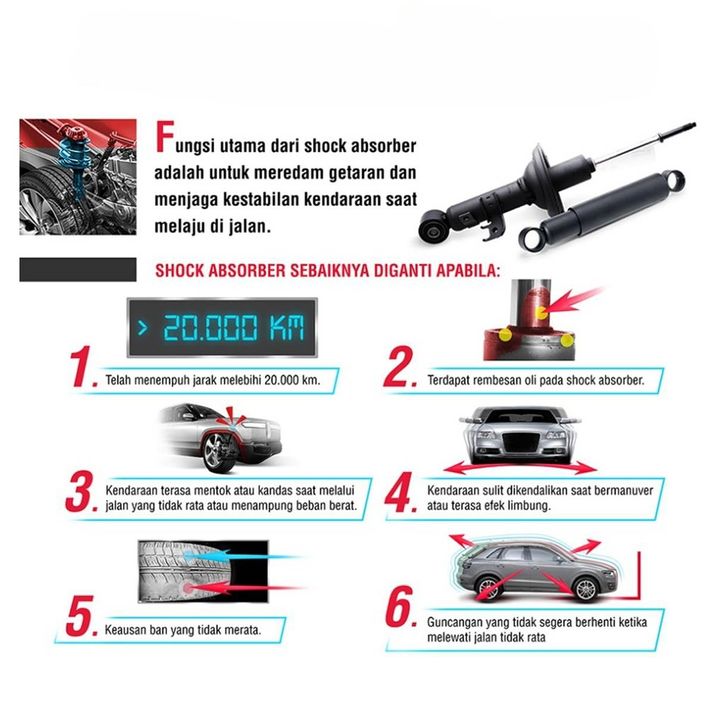 Fungsi utama dari shock absorber adalah untuk meredam getaran dan menjaga kestabilan kendaraan saat melaju di jalan.

SHOCK ABSORBER SEBAIKNYA DIGANTI APABILA:

> 20.000 KM

1. Telah menempuh jarak melebihi 20.000 km.

2. Terdapat rembesan oli pada shock absorber.

3. Kendaraan terasa mentok atau kandas saat melalui jalan yang tidak rata atau menampung beban berat.

4. Kendaraan sulit dikendalikan saat bermanuver atau terasa efek limbung.

5. Keausan ban yang tidak merata.

6. Guncangan yang tidak segera berhenti ketika melewati jalan tidak rata