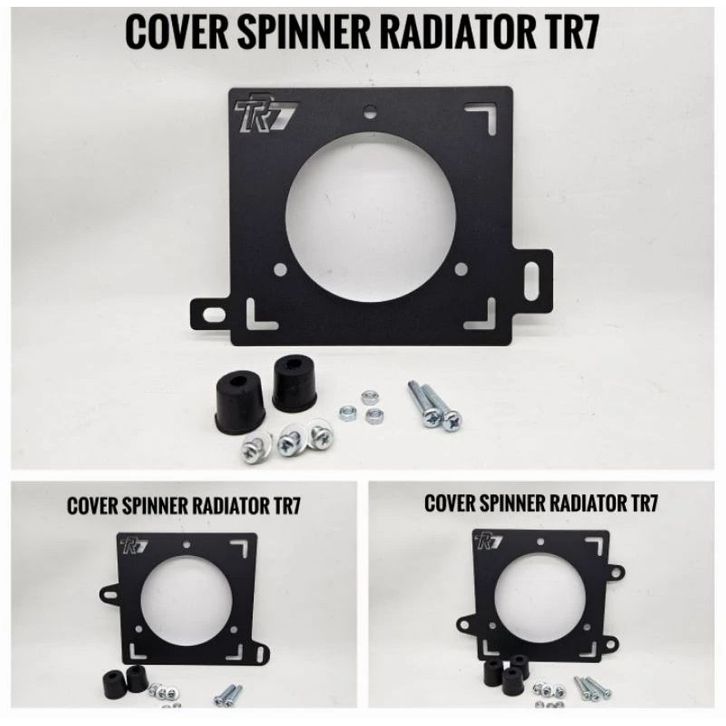 COVER SPINNER RADIATOR TR7

TR7

COVER SPINNER RADIATOR TR7

TR7

COVER SPINNER RADIATOR TR7

TR7