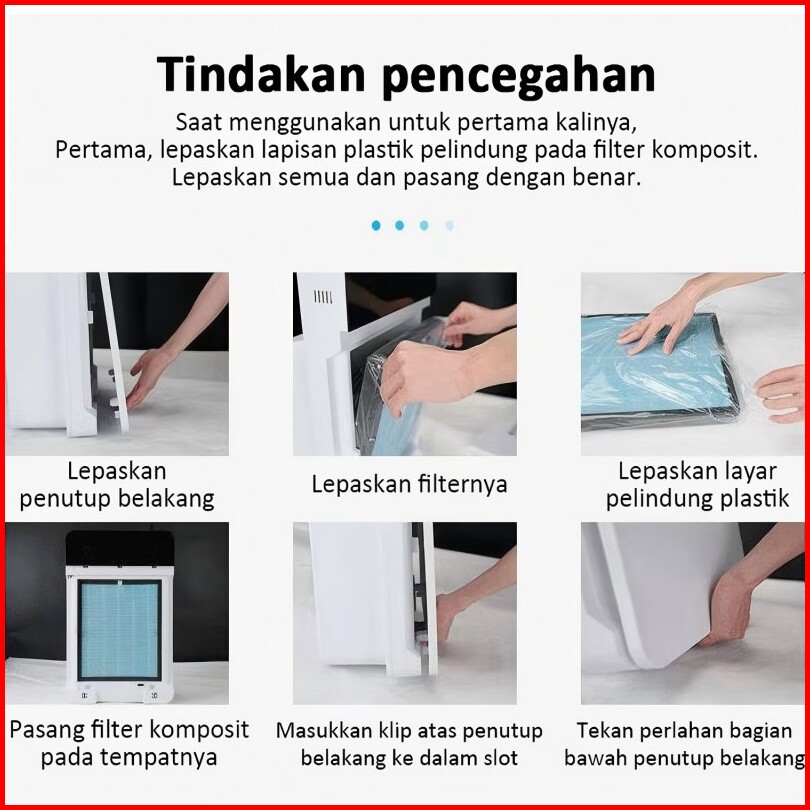 Tindakan pencegahan

Saat menggunakan untuk pertama kalinya,
Pertama, lepaskan lapisan plastik pelindung pada filter komposit.
Lepaskan semua dan pasang dengan benar.

Lepaskan penutup belakang

Lepaskan filternya

Lepaskan layar pelindung plastik

Pasang filter komposit pada tempatnya

Masukkan klip atas penutup belakang ke dalam slot

Tekan perlahan bagian bawah penutup belakang