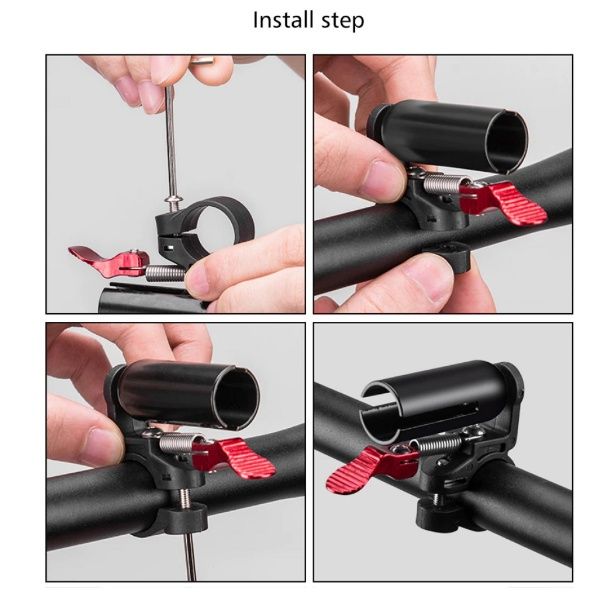 Install step