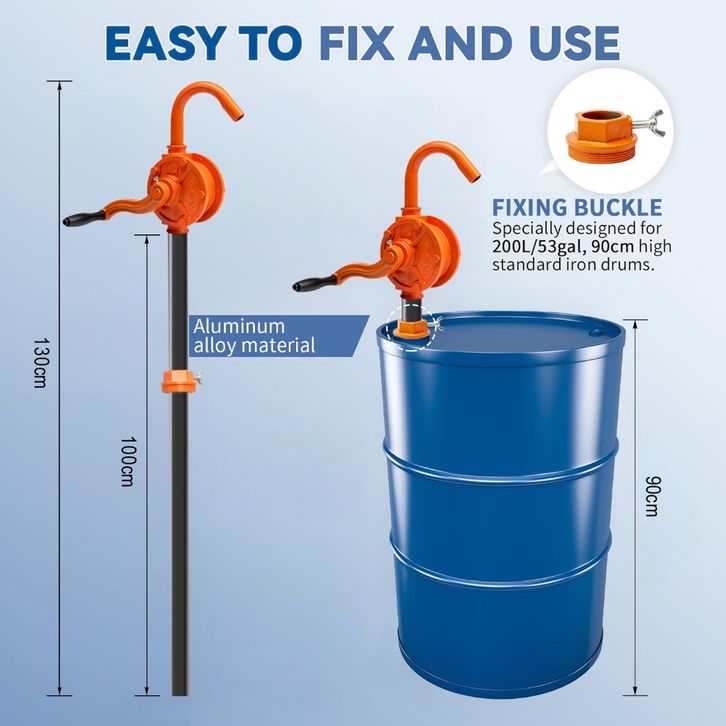 EASY TO FIX AND USE

FIXING BUCKLE
Specially designed for 200L/53gal, 90cm high standard iron drums.

Aluminum alloy material

130cm

100cm

90cm