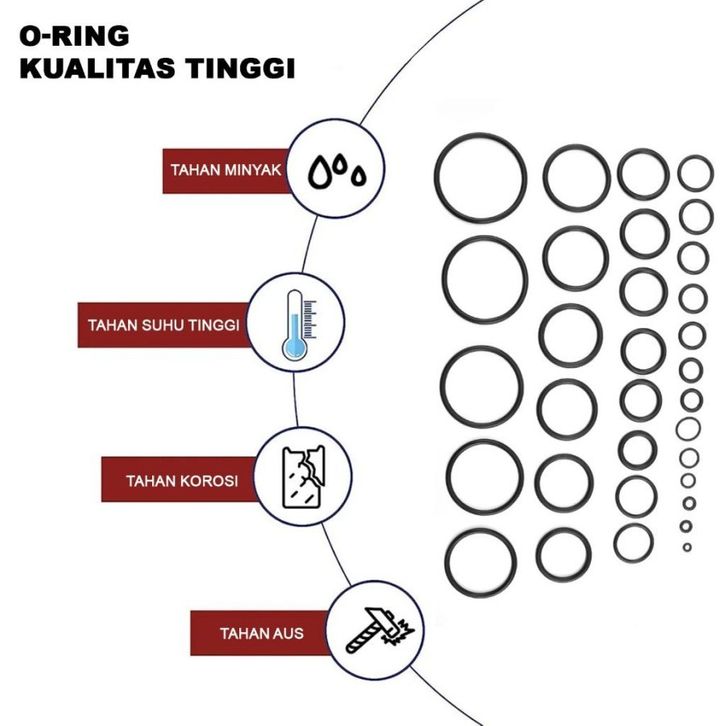 O-RING
KUALITAS TINGGI

TAHAN MINYAK

TAHAN SUHU TINGGI

TAHAN KOROSI

TAHAN AUS