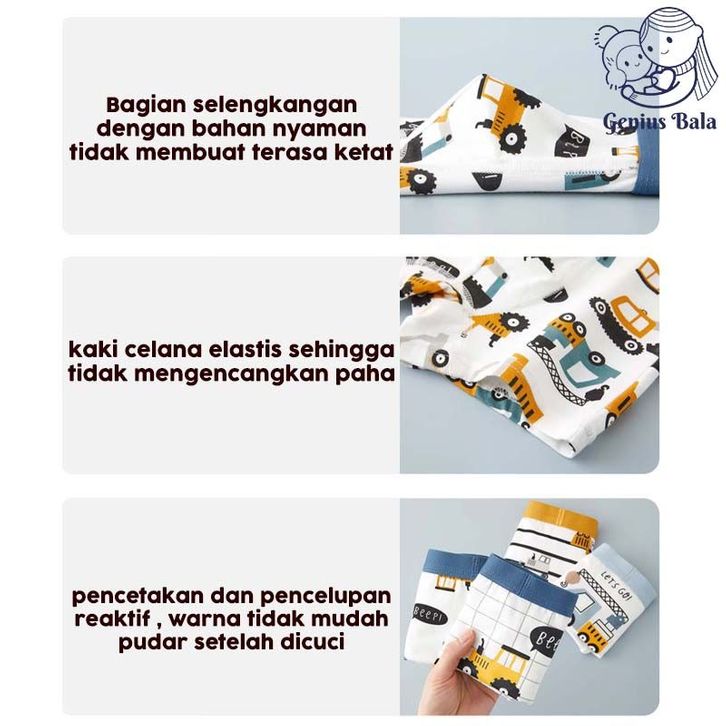 Genius Bala

Bagian selengkangan dengan bahan nyaman tidak membuat terasa ketat

kaki celana elastis sehingga tidak mengencangkan paha

pencetakan dan pencelupan reaktif , warna tidak mudah pudar setelah dicuci

BEEP!

LET'S GO!

Bee