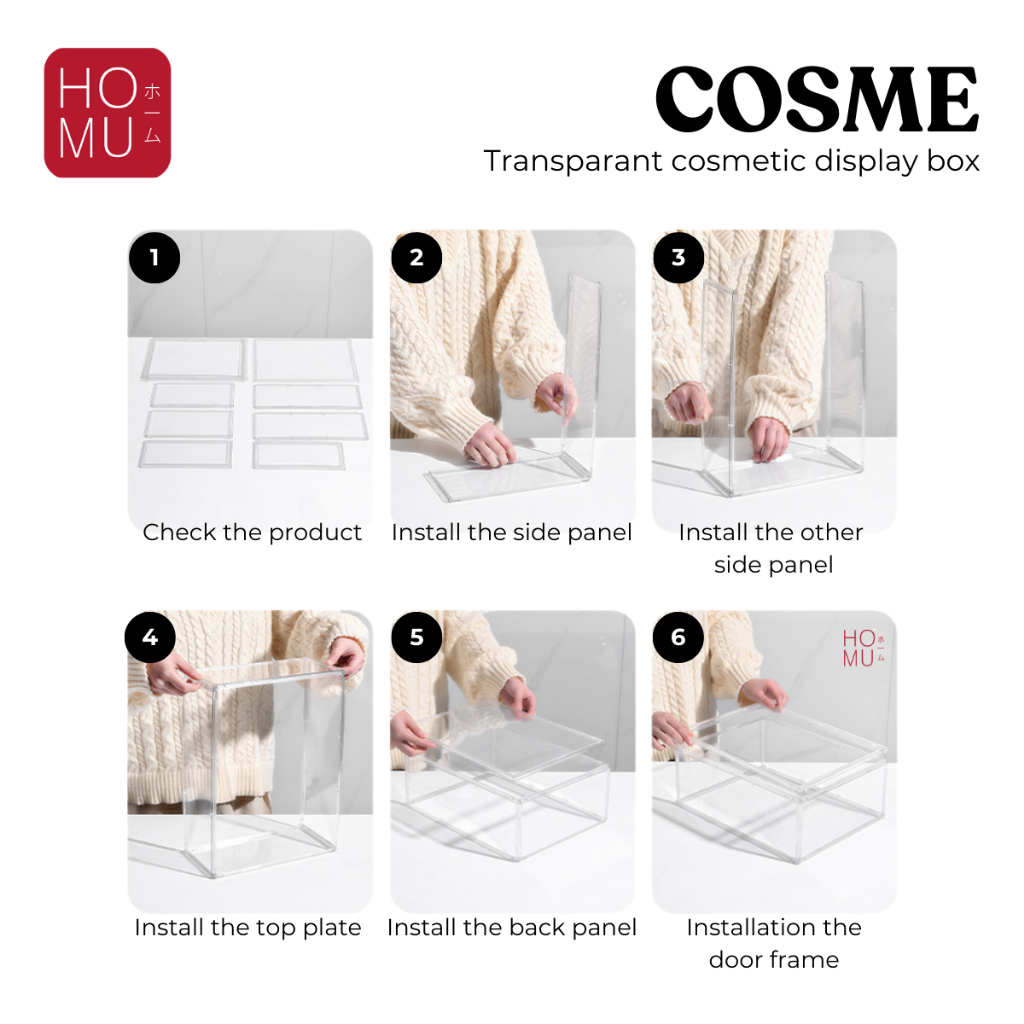 HO MU ホーム

COSME
Transparant cosmetic display box

1
Check the product

2
Install the side panel

3
Install the other side panel

4
Install the top plate

5
Install the back panel

6
HO MU ホーム
Installation the door frame