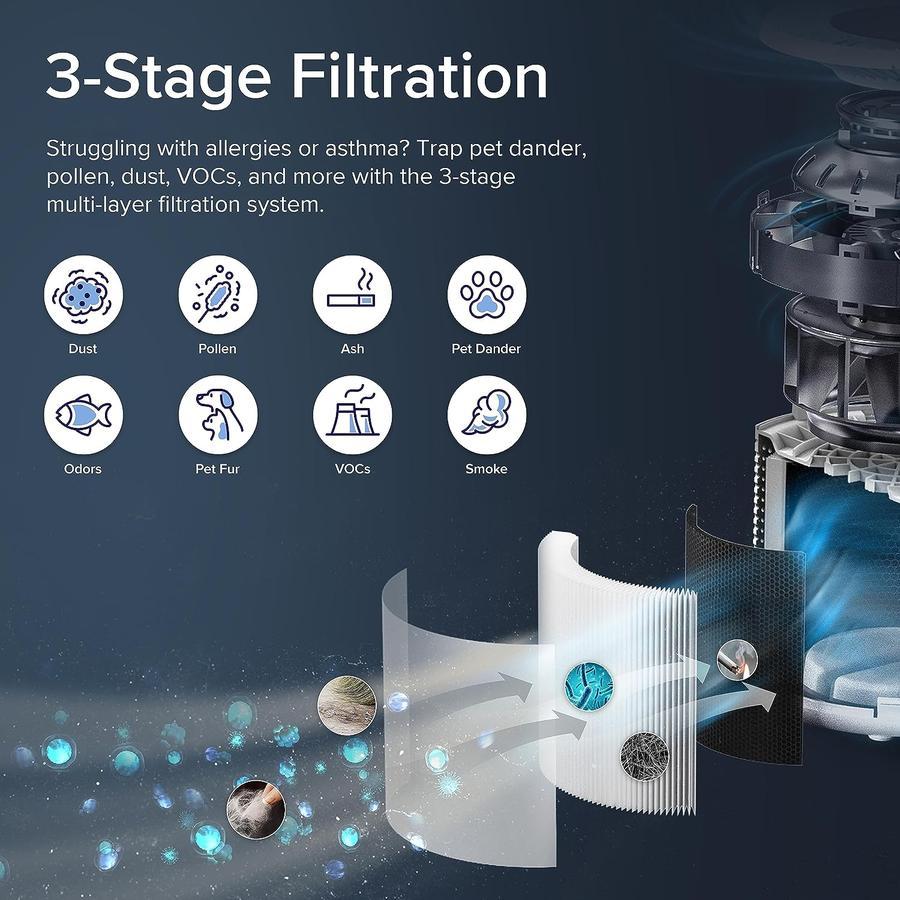 3-Stage Filtration

Struggling with allergies or asthma? Trap pet dander, pollen, dust, VOCs, and more with the 3-stage multi-layer filtration system.

Dust
Pollen
Ash
Pet Dander
Odors
Pet Fur
VOCs
Smoke