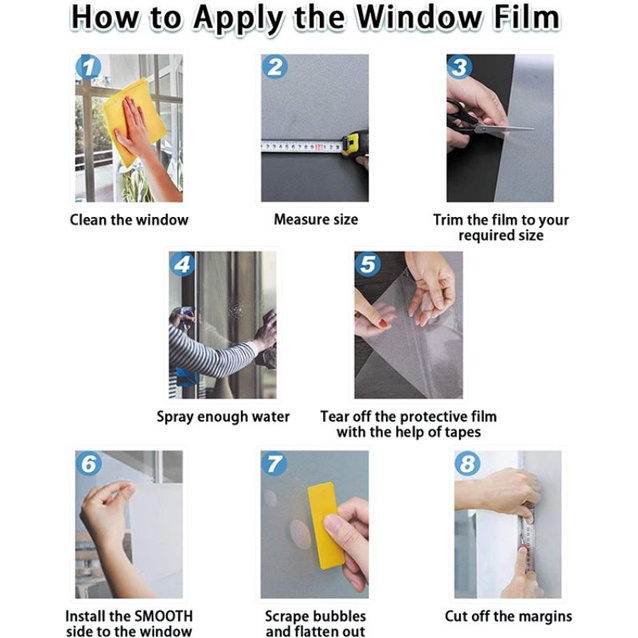 How to Apply the Window Film

1
Clean the window

2
Measure size

3
Trim the film to your required size

4
Spray enough water

5
Tear off the protective film with the help of tapes

6
Install the SMOOTH side to the window

7
Scrape bubbles and flatten out

8
Cut off the margins