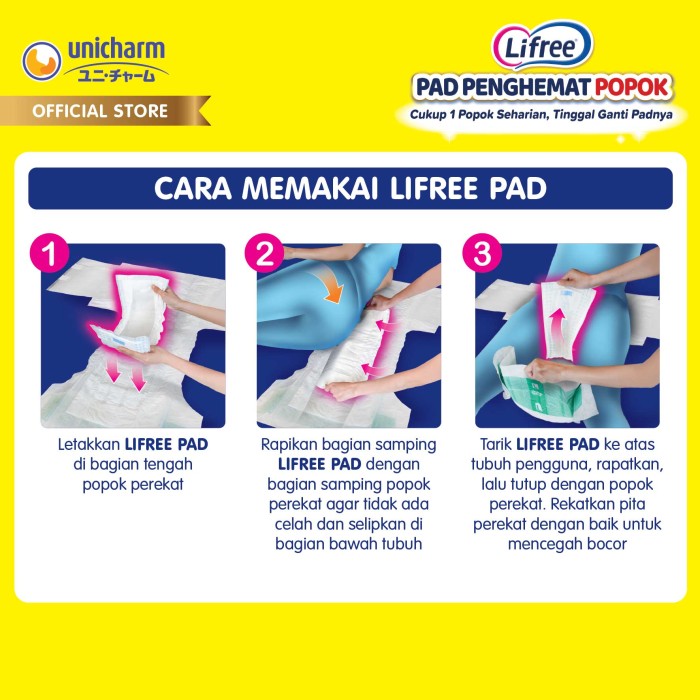 unicharm
ユニ・チャーム
OFFICIAL STORE

Lifree
PAD PENGHEMAT POPOK
Cukup 1 Popok Seharian, Tinggal Ganti Padnya

CARA MEMAKAI LIFREE PAD

1
Letakkan LIFREE PAD di bagian tengah popok perekat

2
Rapikan bagian samping LIFREE PAD dengan bagian samping popok perekat agar tidak ada celah dan selipkan di bagian bawah tubuh

3
Tarik LIFREE PAD ke atas tubuh pengguna, rapatkan, lalu tutup dengan popok perekat. Rekatkan pita perekat dengan baik untuk mencegah bocor