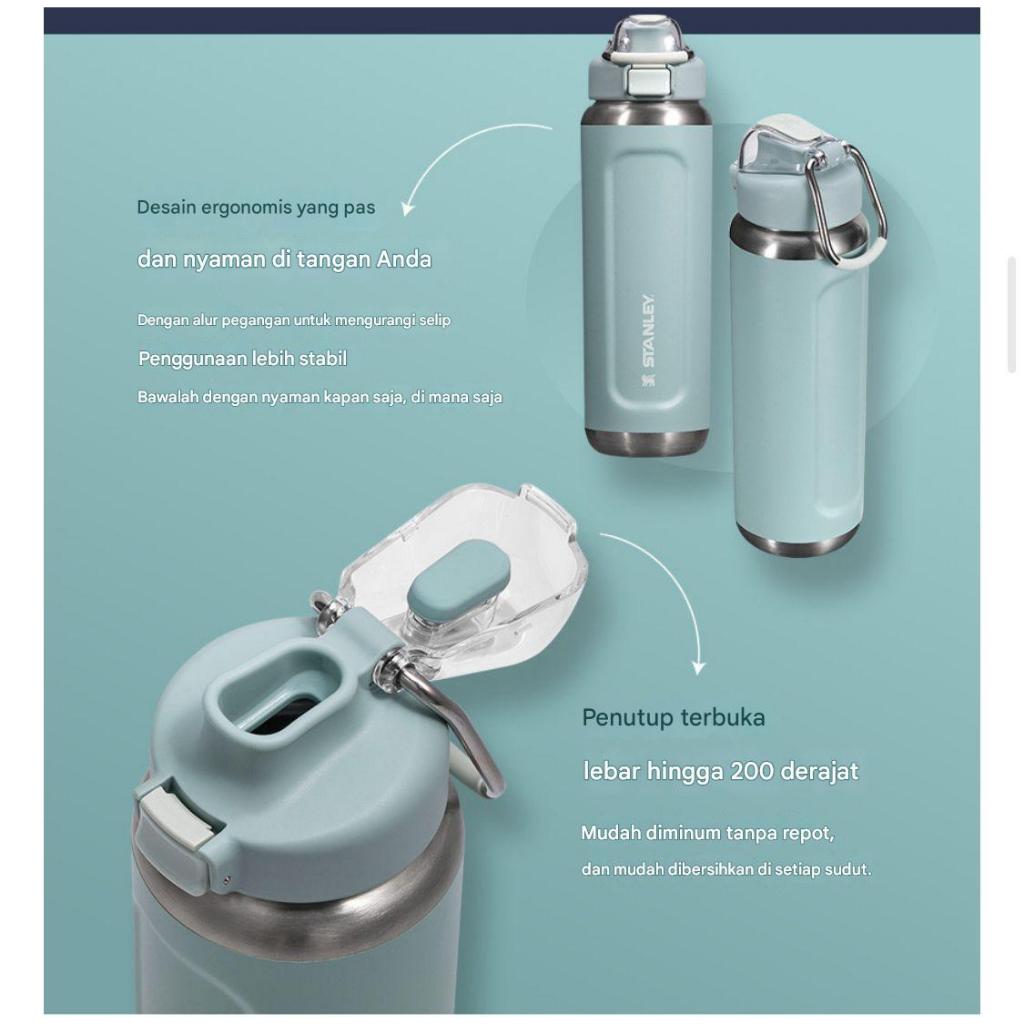 Desain ergonomis yang pas

dan nyaman di tangan Anda

Dengan alur pegangan untuk mengurangi selip

Penggunaan lebih stabil

Bawalah dengan nyaman kapan saja, di mana saja

STANLEY

Penutup terbuka

lebar hingga 200 derajat

Mudah diminum tanpa repot,

dan mudah dibersihkan di setiap sudut.