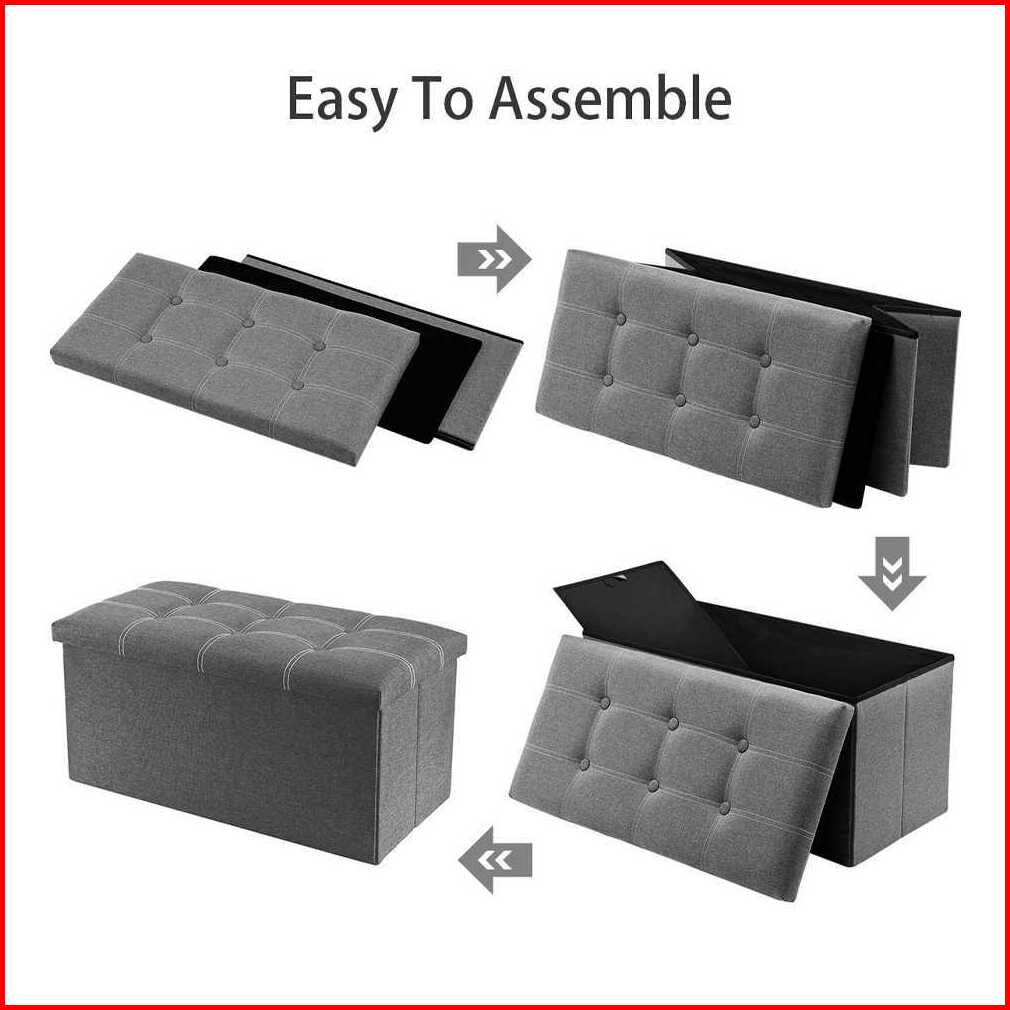 Easy To Assemble