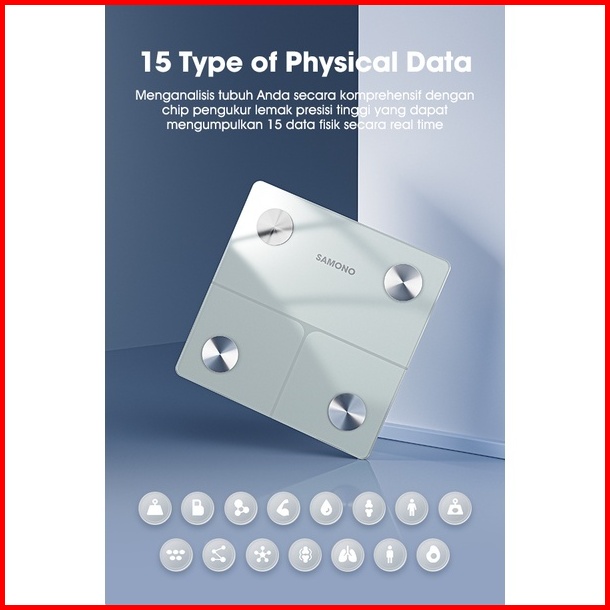 15 Type of Physical Data

Menganalisis tubuh Anda secara komprehensif dengan chip pengukur lemak presisi tinggi yang dapat mengumpulkan 15 data fisik secara real time

SAMONO