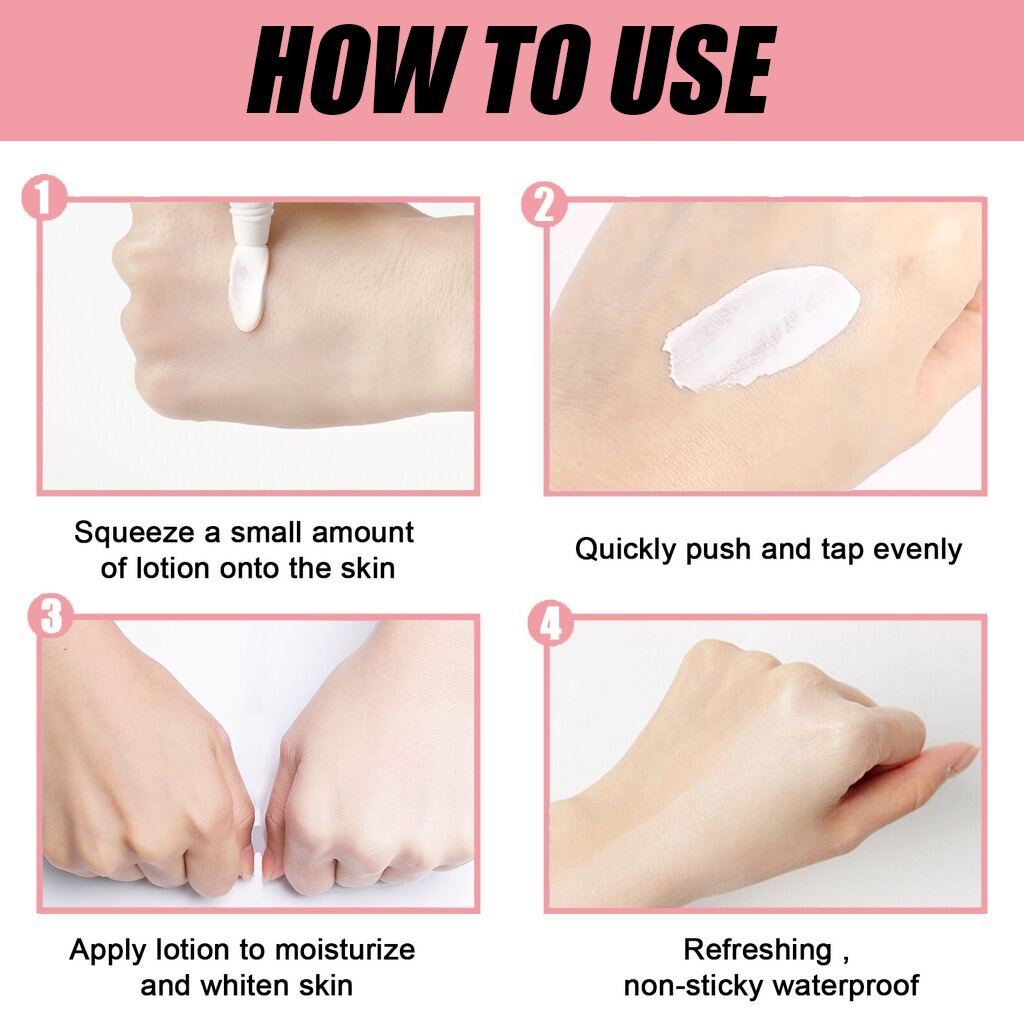 HOW TO USE

1

Squeeze a small amount of lotion onto the skin

2

Quickly push and tap evenly

3

Apply lotion to moisturize and whiten skin

4

Refreshing , non-sticky waterproof