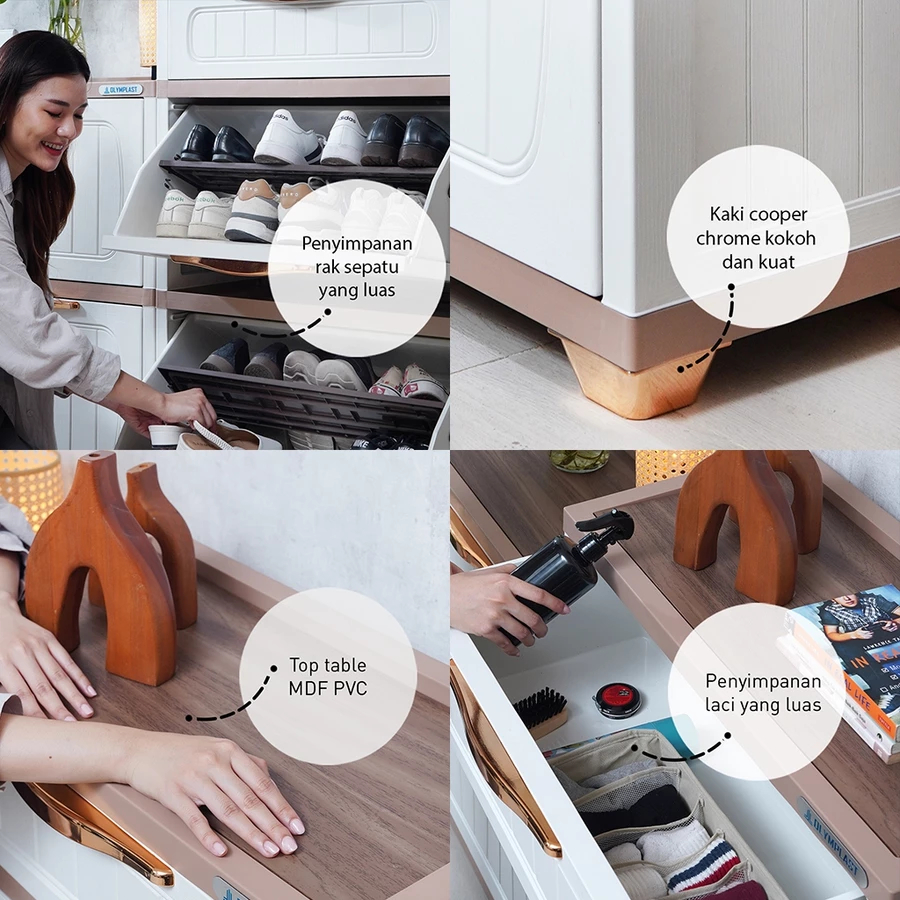 OLYMPLAST

Penyimpanan rak sepatu yang luas

Kaki cooper chrome kokoh dan kuat

Top table MDF PVC

Penyimpanan laci yang luas

OLYMPLAST