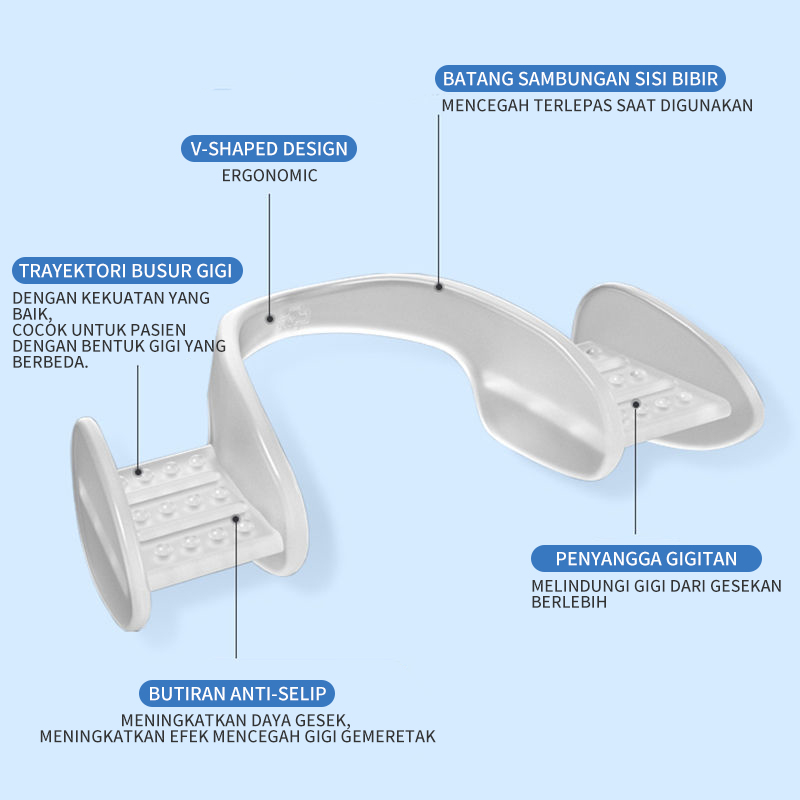 BATANG SAMBUNGAN SISI BIBIR
MENCEGAH TERLEPAS SAAT DIGUNAKAN

V-SHAPED DESIGN
ERGONOMIC

TRAYEKTORI BUSUR GIGI
DENGAN KEKUATAN YANG BAIK, COCOK UNTUK PASIEN DENGAN BENTUK GIGI YANG BERBEDA.

PENYANGGA GIGITAN
MELINDUNGI GIGI DARI GESEKAN BERLEBIH

BUTIRAN ANTI-SELIP
MENINGKATKAN DAYA GESEK, MENINGKATKAN EFEK MENCEGAH GIGI GEMERETAK