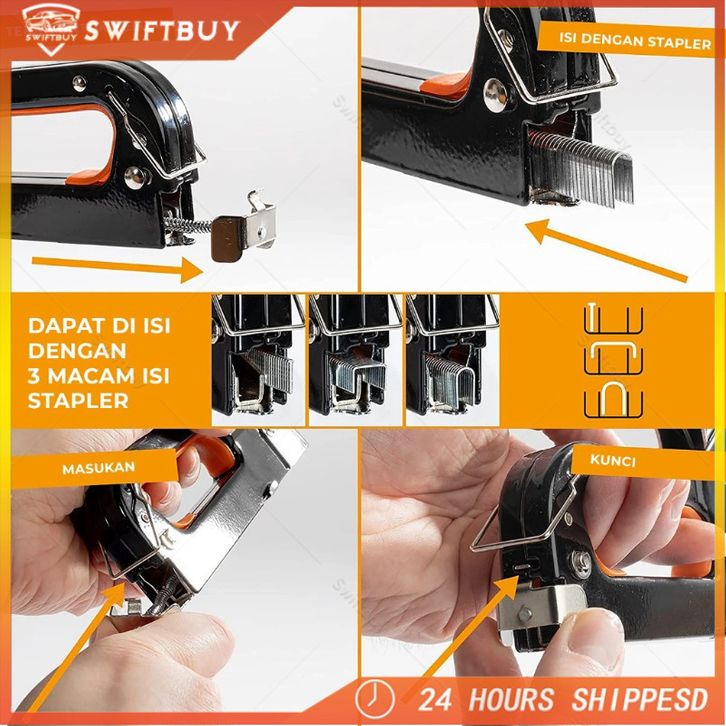 SWIFTBUY
SWIFTBUY

ISI DENGAN STAPLER

DAPAT DI ISI DENGAN 3 MACAM ISI STAPLER

MASUKAN

KUNCI

24 HOURS SHIPPESD