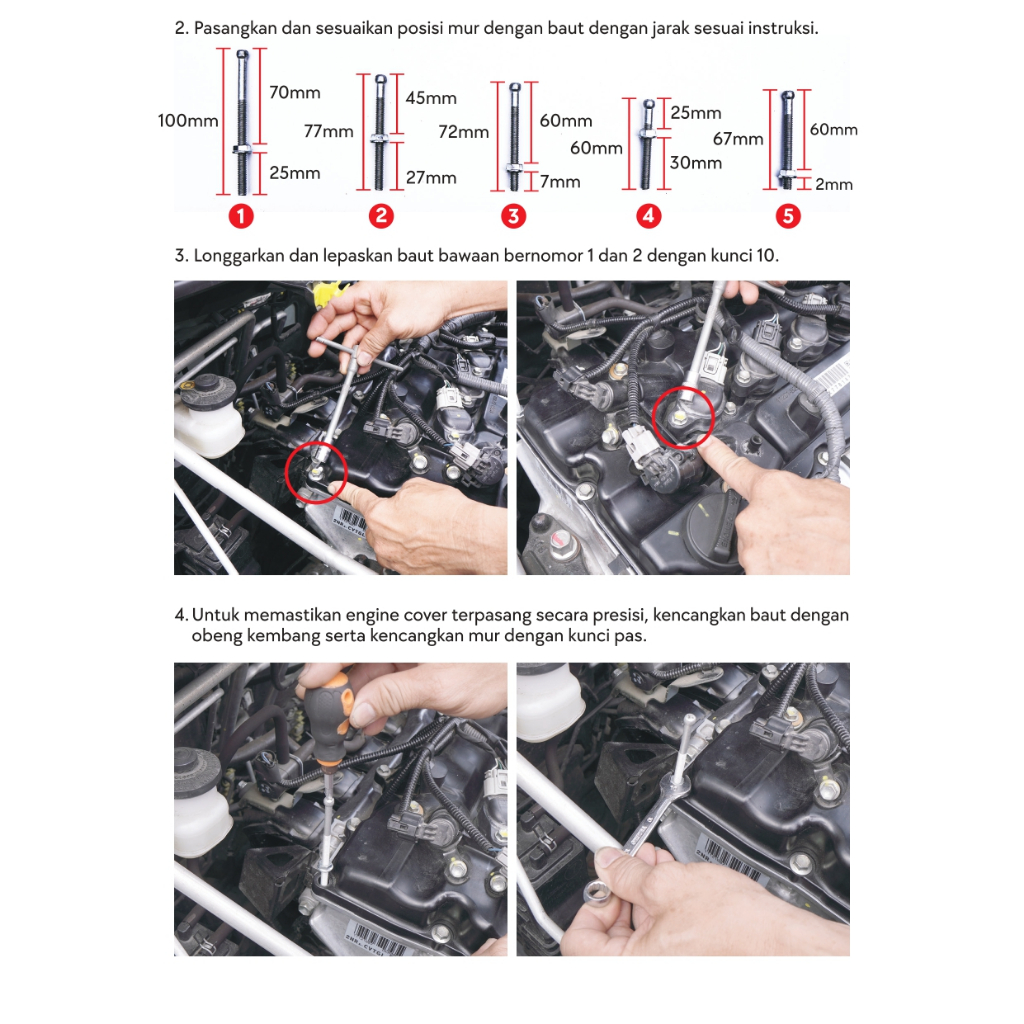 2. Pasangkan dan sesuaikan posisi mur dengan baut dengan jarak sesuai instruksi.

100mm
70mm
25mm
1

77mm
45mm
27mm
2

72mm
60mm
7mm
3

60mm
25mm
30mm
4

67mm
60mm
2mm
5

3. Longgarkan dan lepaskan baut bawaan bernomor 1 dan 2 dengan kunci 10.

4. Untuk memastikan engine cover terpasang secara presisi, kencangkan baut dengan obeng kembang serta kencangkan mur dengan kunci pas.