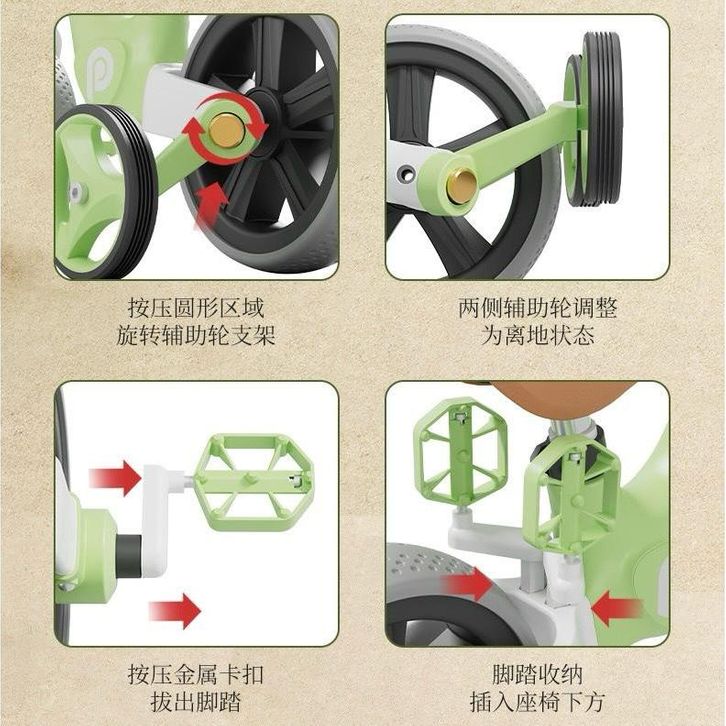 按压圆形区域
旋转辅助轮支架

两侧辅助轮调整
为离地状态

按压金属卡扣
拔出脚踏

脚踏收纳
插入座椅下方