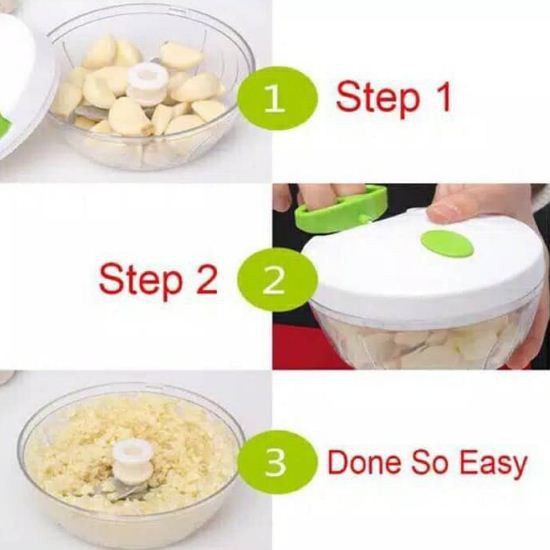 1 Step 1

Step 2 2

3 Done So Easy