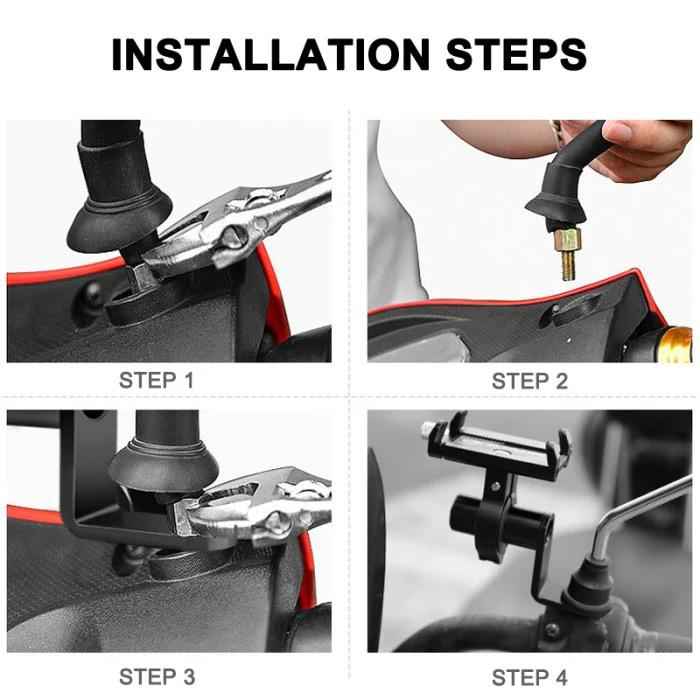 INSTALLATION STEPS

STEP 1

STEP 2

STEP 3

STEP 4