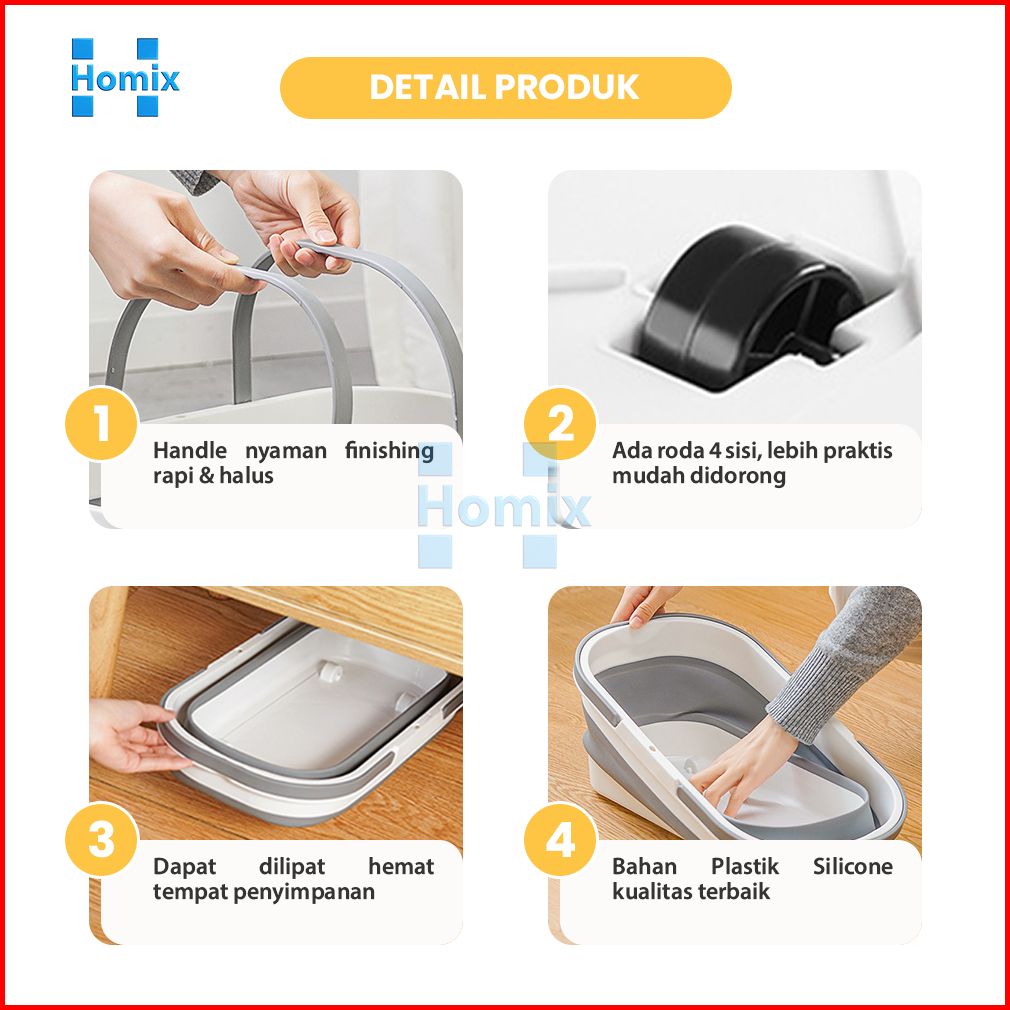 Homix

DETAIL PRODUK

1
Handle nyaman finishing rapi & halus

2
Ada roda 4 sisi, lebih praktis mudah didorong

Homix

3
Dapat dilipat hemat tempat penyimpanan

4
Bahan Plastik Silicone kualitas terbaik