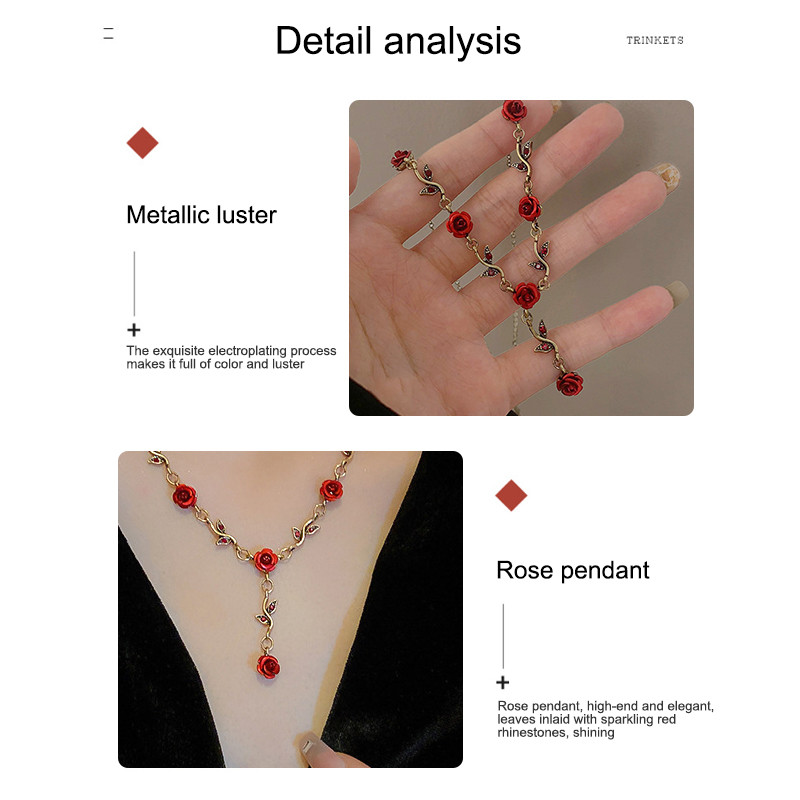 Detail analysis

TRINKETS

Metallic luster

+

The exquisite electroplating process makes it full of color and luster

Rose pendant

+

Rose pendant, high-end and elegant, leaves inlaid with sparkling red rhinestones, shining