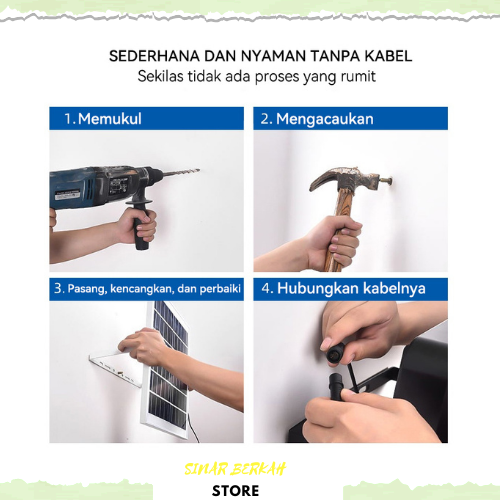 SEDERHANA DAN NYAMAN TANPA KABEL
Sekilas tidak ada proses yang rumit

1. Memukul

2. Mengacaukan

3. Pasang, kencangkan, dan perbaiki

4. Hubungkan kabelnya

SINAR BERKAH
STORE