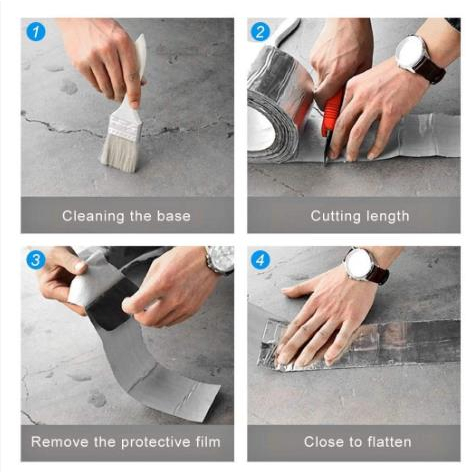 1
Cleaning the base

2
Cutting length

3
Remove the protective film

4
Close to flatten