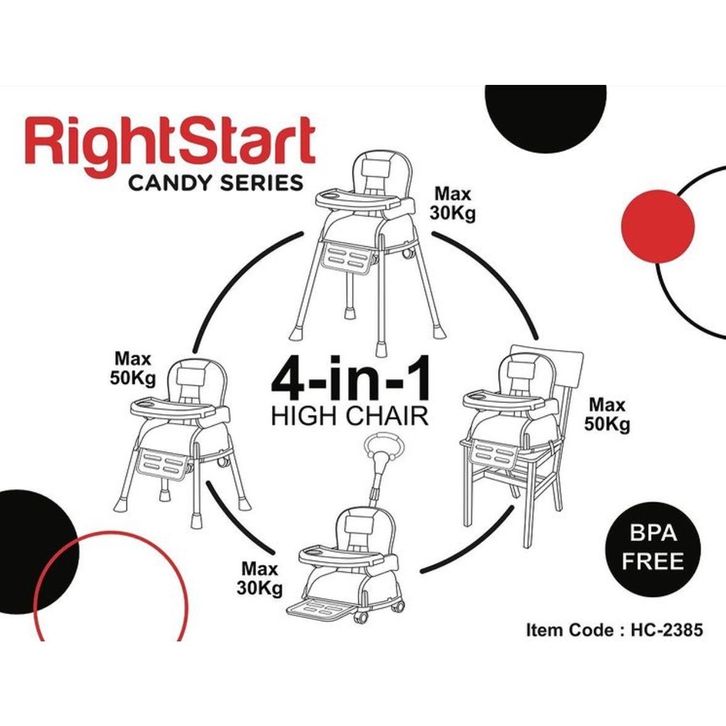 RightStart
CANDY SERIES

Max 30Kg

Max 50Kg

4-in-1
HIGH CHAIR

Max 50Kg

Max 30Kg

BPA FREE

Item Code : HC-2385