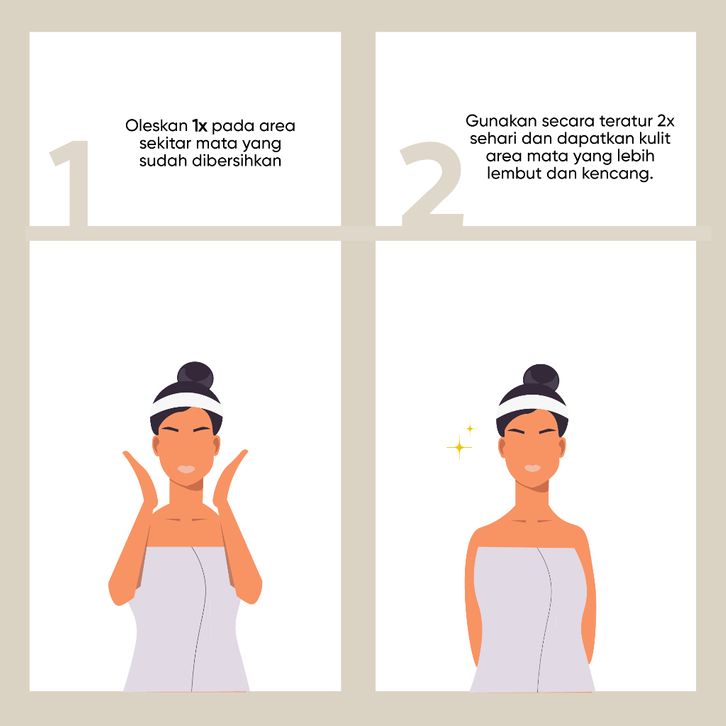 1

Oleskan 1x pada area sekitar mata yang sudah dibersihkan

2

Gunakan secara teratur 2x sehari dan dapatkan kulit area mata yang lebih lembut dan kencang.