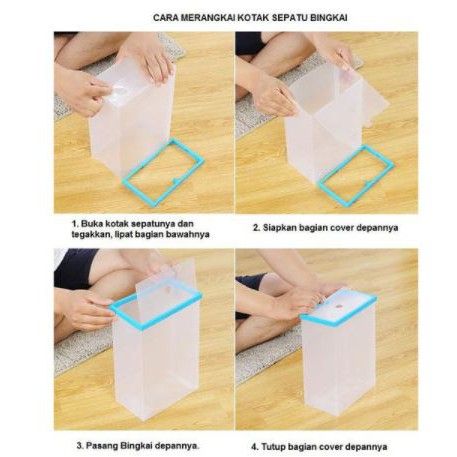 CARA MERANGKAI KOTAK SEPATU BINGKAI

1. Buka kotak sepatunya dan tegakkan, lipat bagian bawahnya

2. Siapkan bagian cover depannya

3. Pasang Bingkai depannya.

4. Tutup bagian cover depannya