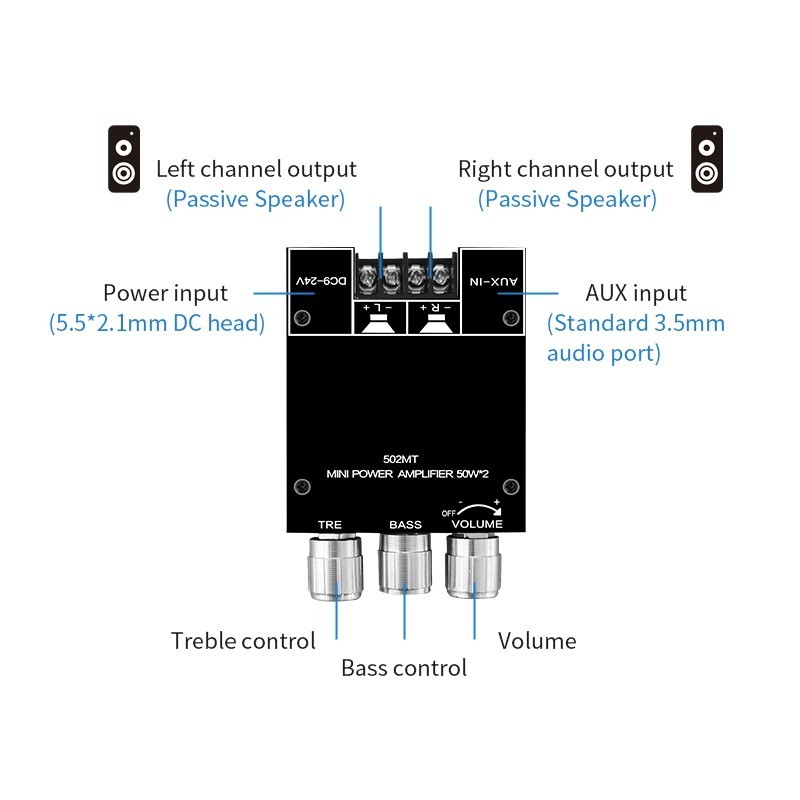 Left channel output
(Passive Speaker)

Right channel output
(Passive Speaker)

Power input
(5.5*2.1mm DC head)

DC9-24V

+ L -

+ R -

AUX-IN

AUX input
(Standard 3.5mm audio port)

502MT
MINI POWER AMPLIFIER 50W*2

TRE

BASS

OFF - + VOLUME

Treble control

Bass control

Volume