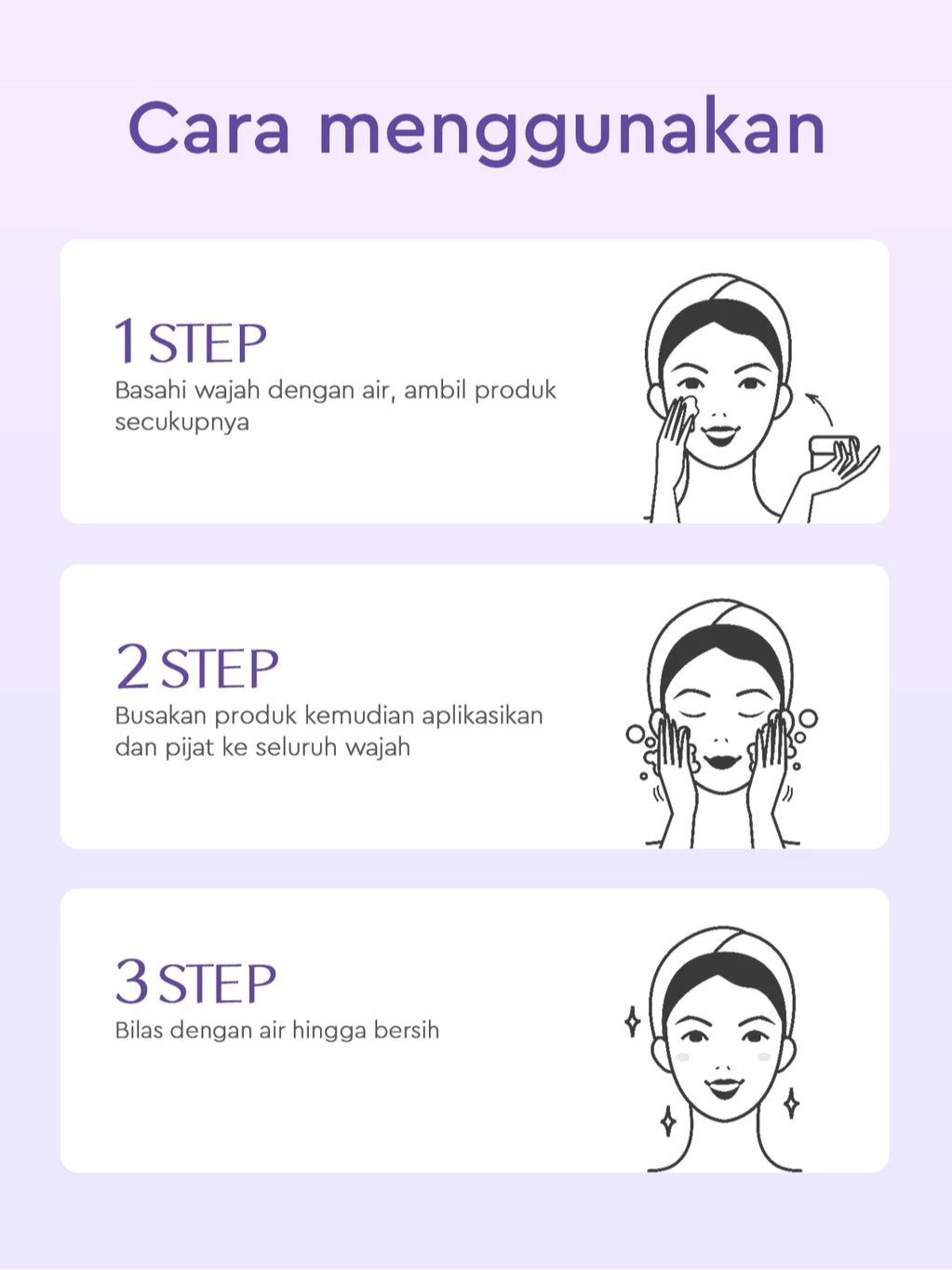 Cara menggunakan

1 STEP
Basahi wajah dengan air, ambil produk secukupnya

2 STEP
Busakan produk kemudian aplikasikan dan pijat ke seluruh wajah

3 STEP
Bilas dengan air hingga bersih