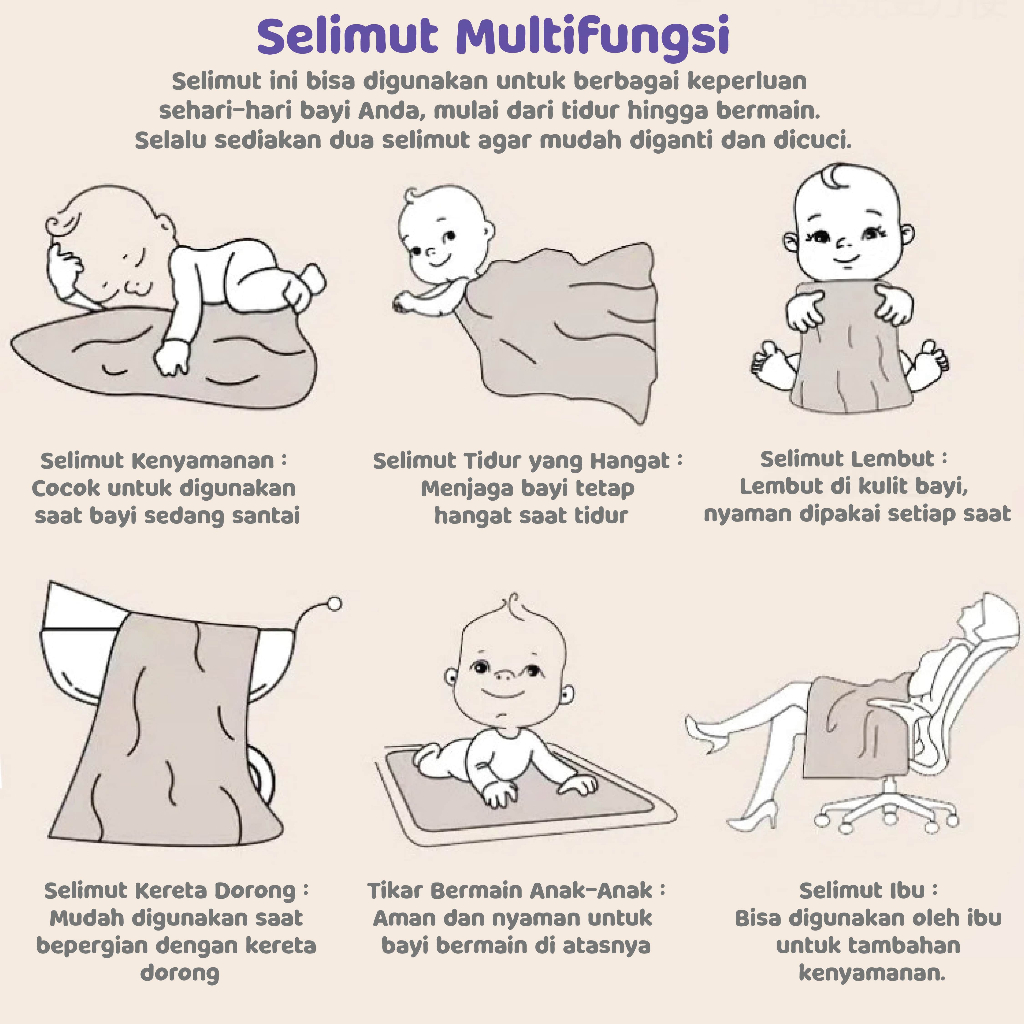 Selimut Multifungsi

Selimut ini bisa digunakan untuk berbagai keperluan sehari-hari bayi Anda, mulai dari tidur hingga bermain. Selalu sediakan dua selimut agar mudah diganti dan dicuci.

Selimut Kenyamanan : Cocok untuk digunakan saat bayi sedang santai

Selimut Tidur yang Hangat : Menjaga bayi tetap hangat saat tidur

Selimut Lembut : Lembut di kulit bayi, nyaman dipakai setiap saat

Selimut Kereta Dorong : Mudah digunakan saat bepergian dengan kereta dorong

Tikar Bermain Anak-Anak : Aman dan nyaman untuk bayi bermain di atasnya

Selimut Ibu : Bisa digunakan oleh ibu untuk tambahan kenyamanan.