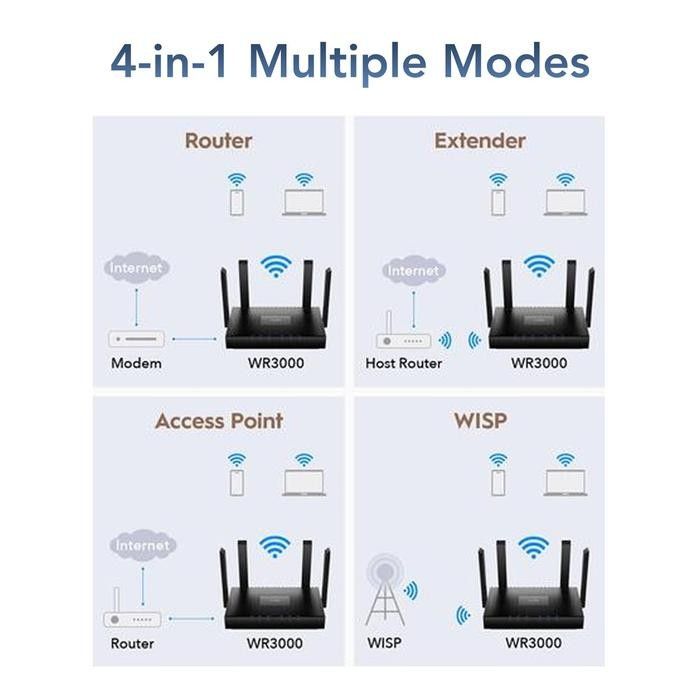 4-in-1 Multiple Modes

Router

Internet

Modem

WR3000

Extender

Internet

Host Router

WR3000

Access Point

Internet

Router

WR3000

WISP

WISP

WR3000