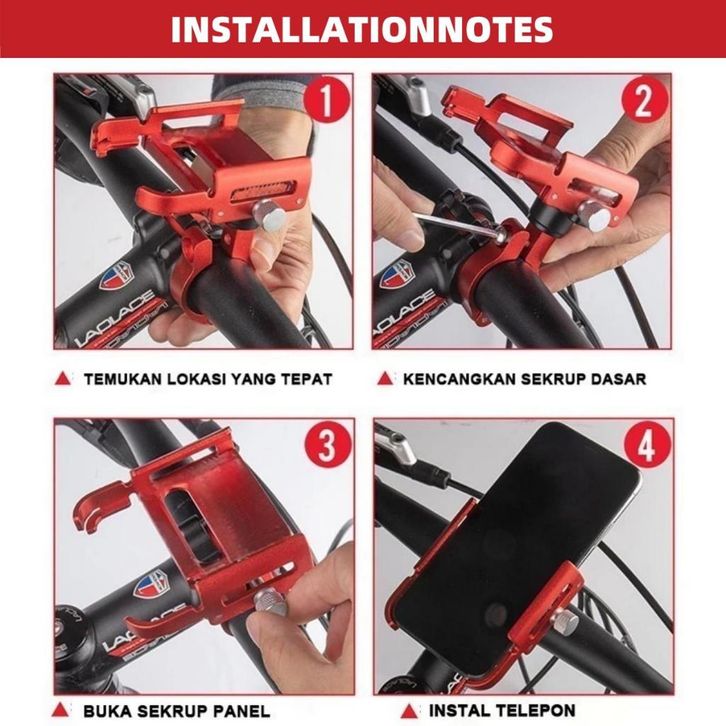 INSTALLATIONNOTES

1

LAOLACE

TEMUKAN LOKASI YANG TEPAT

2

LAOLACE

KENCANGKAN SEKRUP DASAR

3

LAOLACE

BUKA SEKRUP PANEL

4

INSTAL TELEPON