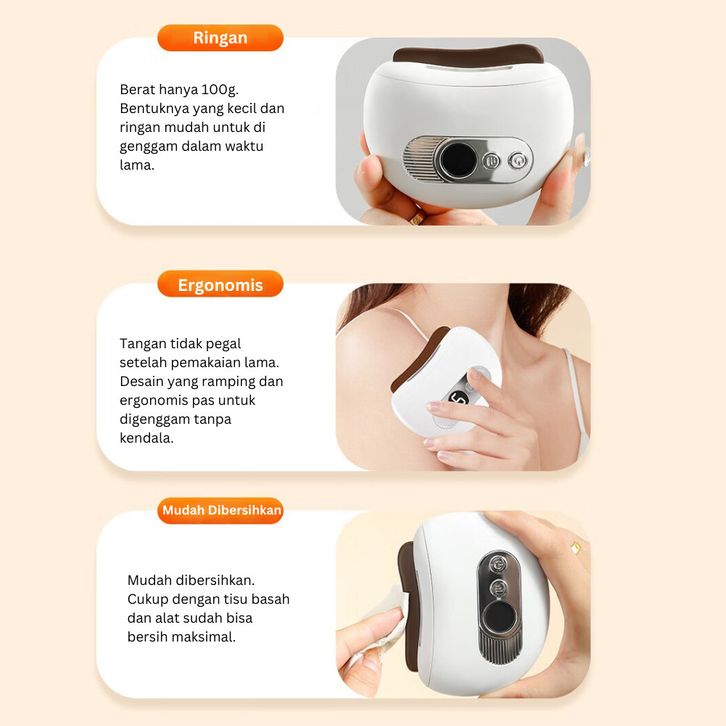 Ringan

Berat hanya 100g. Bentuknya yang kecil dan ringan mudah untuk di genggam dalam waktu lama.

Ergonomis

Tangan tidak pegal setelah pemakaian lama. Desain yang ramping dan ergonomis pas untuk digenggam tanpa kendala.

Mudah Dibersihkan

Mudah dibersihkan. Cukup dengan tisu basah dan alat sudah bisa bersih maksimal.