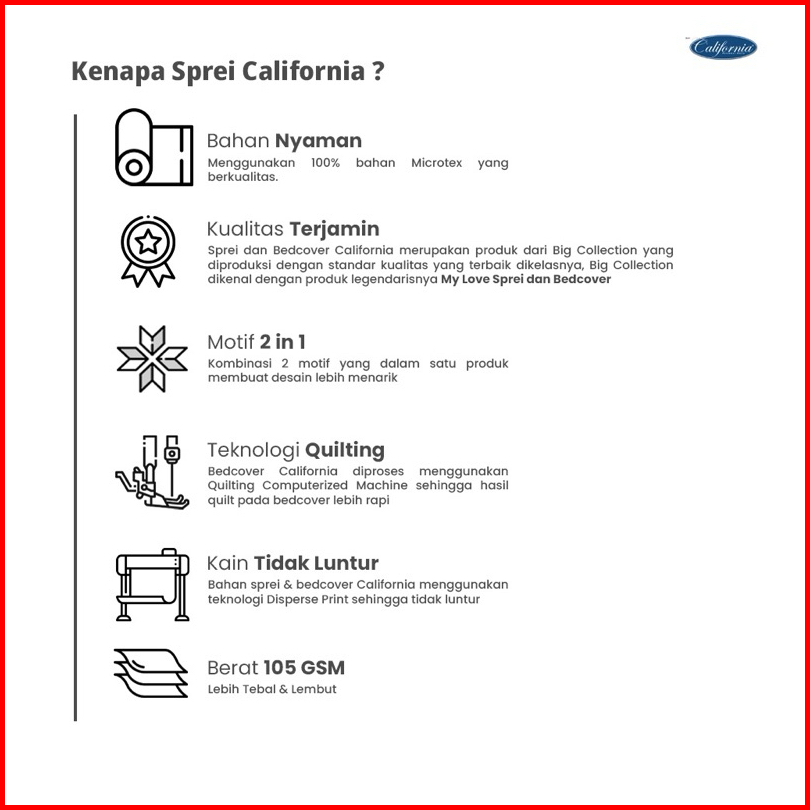 California

Kenapa Sprei California ?

Bahan Nyaman
Menggunakan 100% bahan Microtex yang berkualitas.

Kualitas Terjamin
Sprei dan Bedcover California merupakan produk dari Big Collection yang diproduksi dengan standar kualitas yang terbaik dikelasnya, Big Collection dikenal dengan produk legendarisnya My Love Sprei dan Bedcover

Motif 2 in 1
Kombinasi 2 motif yang dalam satu produk membuat desain lebih menarik

Teknologi Quilting
Bedcover California diproses menggunakan Quilting Computerized Machine sehingga hasil quilt pada bedcover lebih rapi

Kain Tidak Luntur
Bahan sprei & bedcover California menggunakan teknologi Disperse Print sehingga tidak luntur

Berat 105 GSM
Lebih Tebal & Lembut